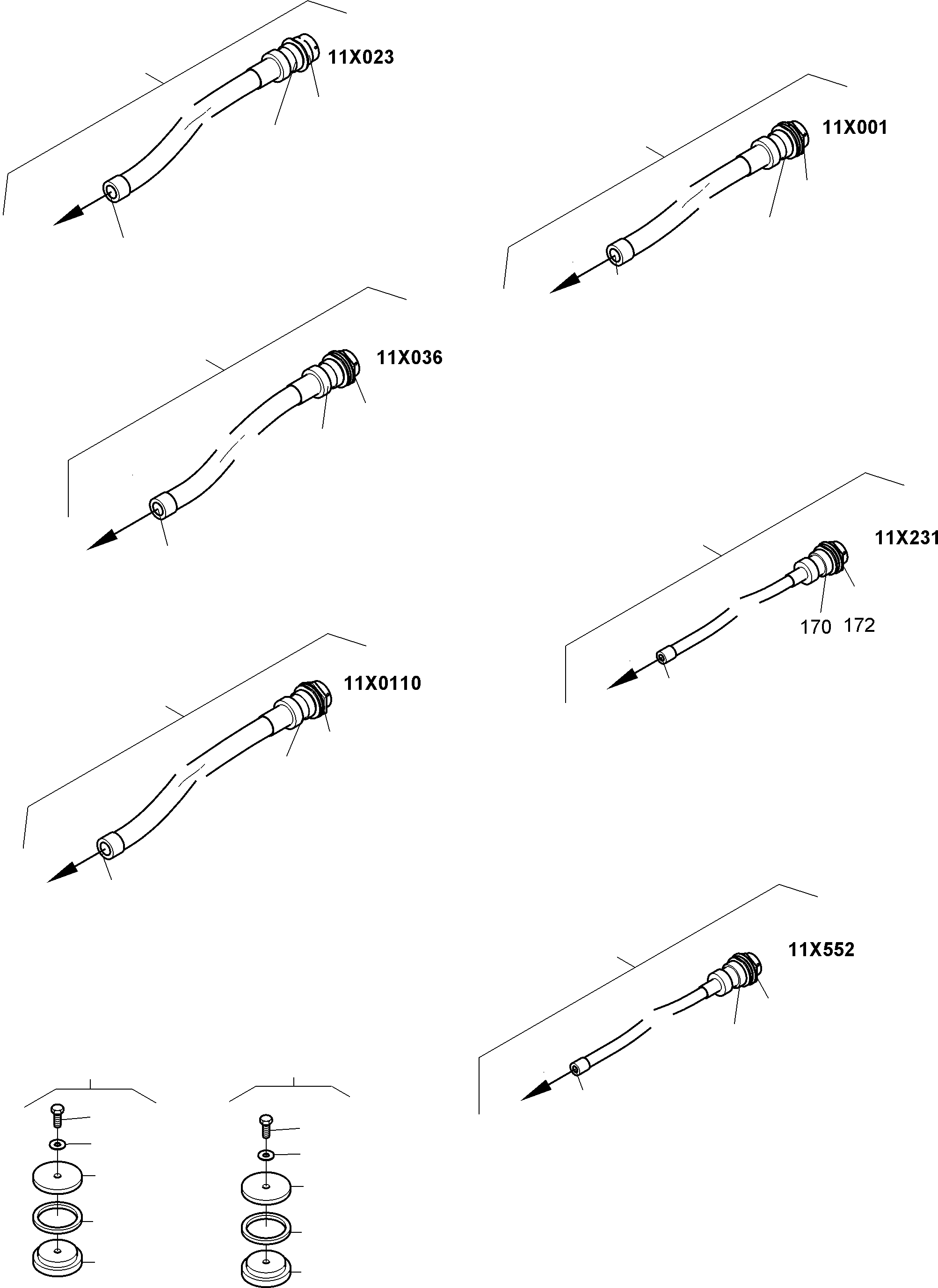 11X023

11X001

11X036

11X231

170 172

11X0110

11X552