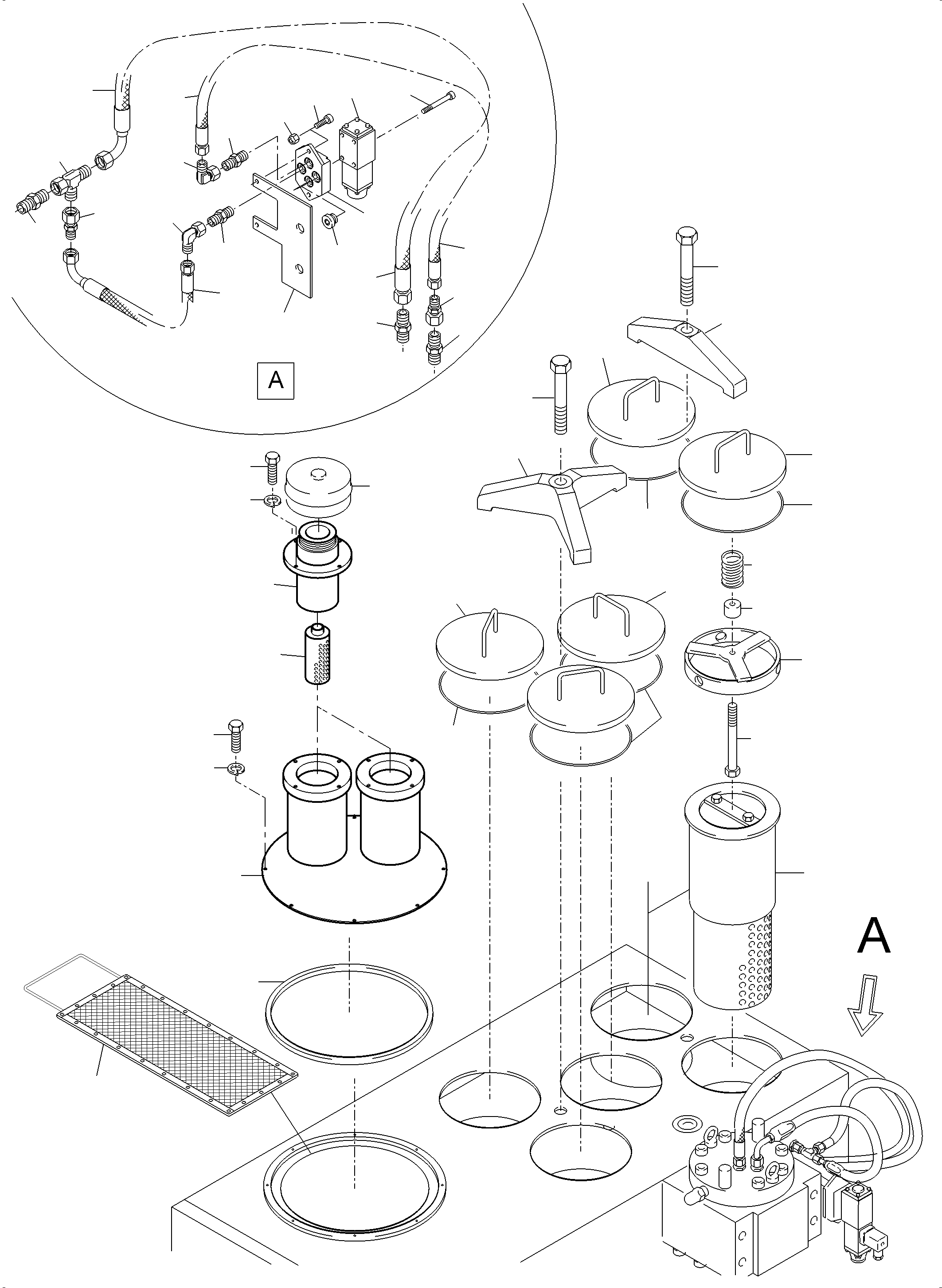 A

A