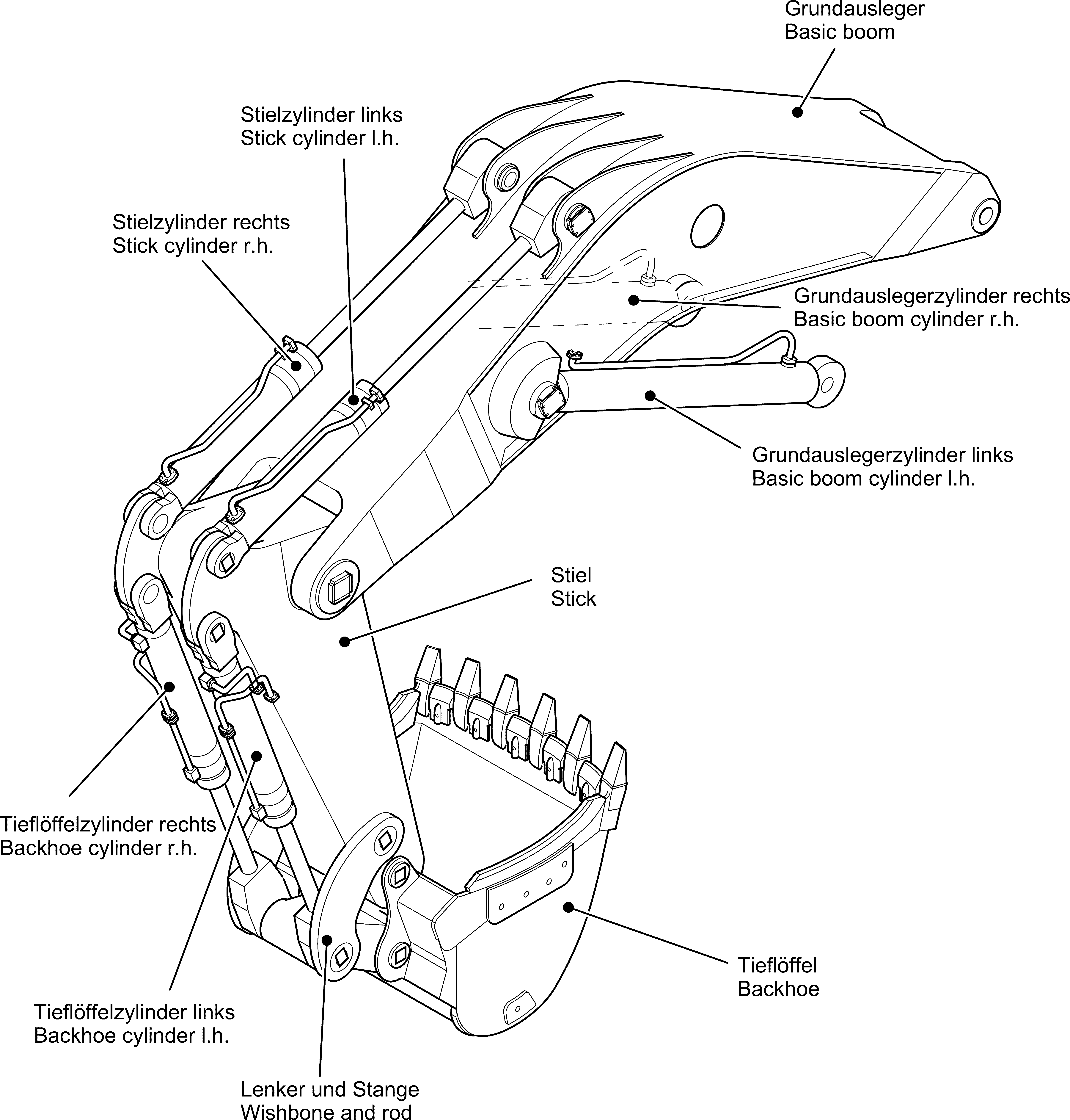 Grundausleger
Basic boom

Stielzylinder links
Stick cylinder l.h.

Stielzylinder rechts
Stick cylinder r.h.

Grundauslegerzylinder rechts
Basic boom cylinder r.h.

Grundauslegerzylinder links
Basic boom cylinder l.h.

Stiel
Stick

Tieflöffelzylinder rechts
Backhoe cylinder r.h.

Tieflöffel
Backhoe

Tieflöffelzylinder links
Backhoe cylinder l.h.

Lenker und Stange
Wishbone and rod