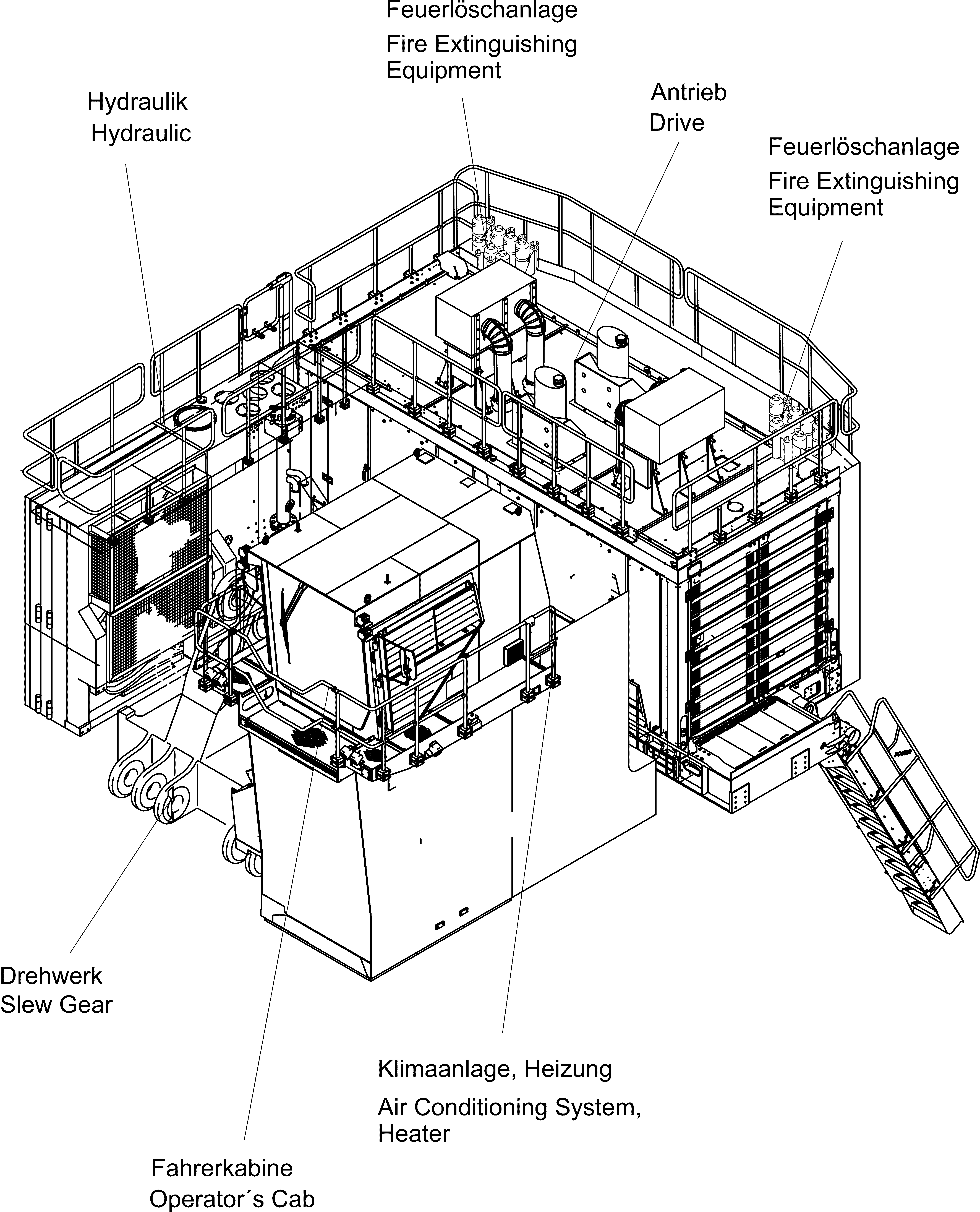 Feuerlöschanlage
Fire Extinguishing Equipment

Hydraulik
Hydraulic

Antrieb
Drive

Feuerlöschanlage
Fire Extinguishing Equipment

Drehwerk
Slew Gear

Klimaanlage, Heizung
Air Conditioning System, Heater

Fahrerkabine
Operator´s Cab