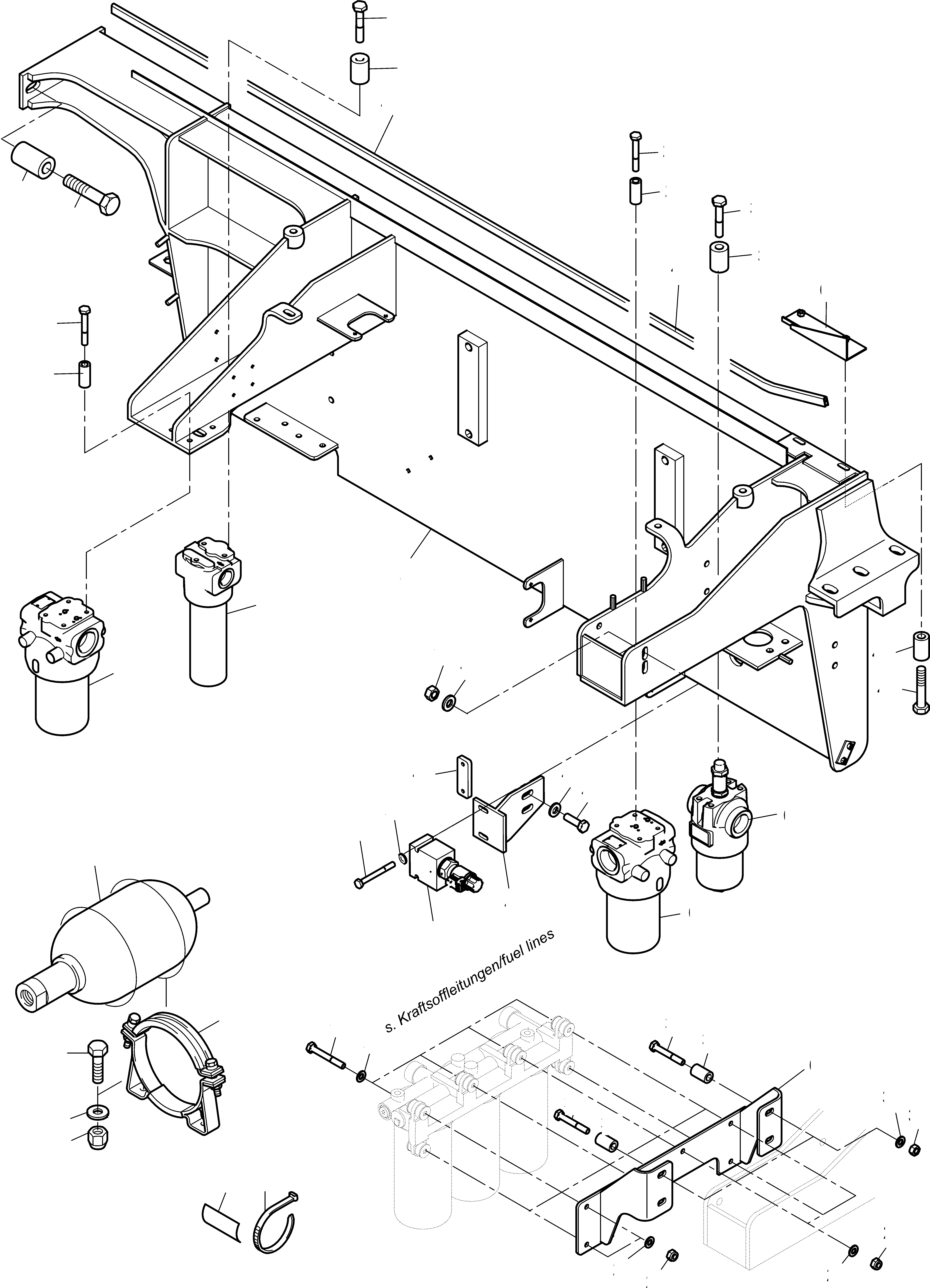 s. Kraftsoffleitungen/fuel lines