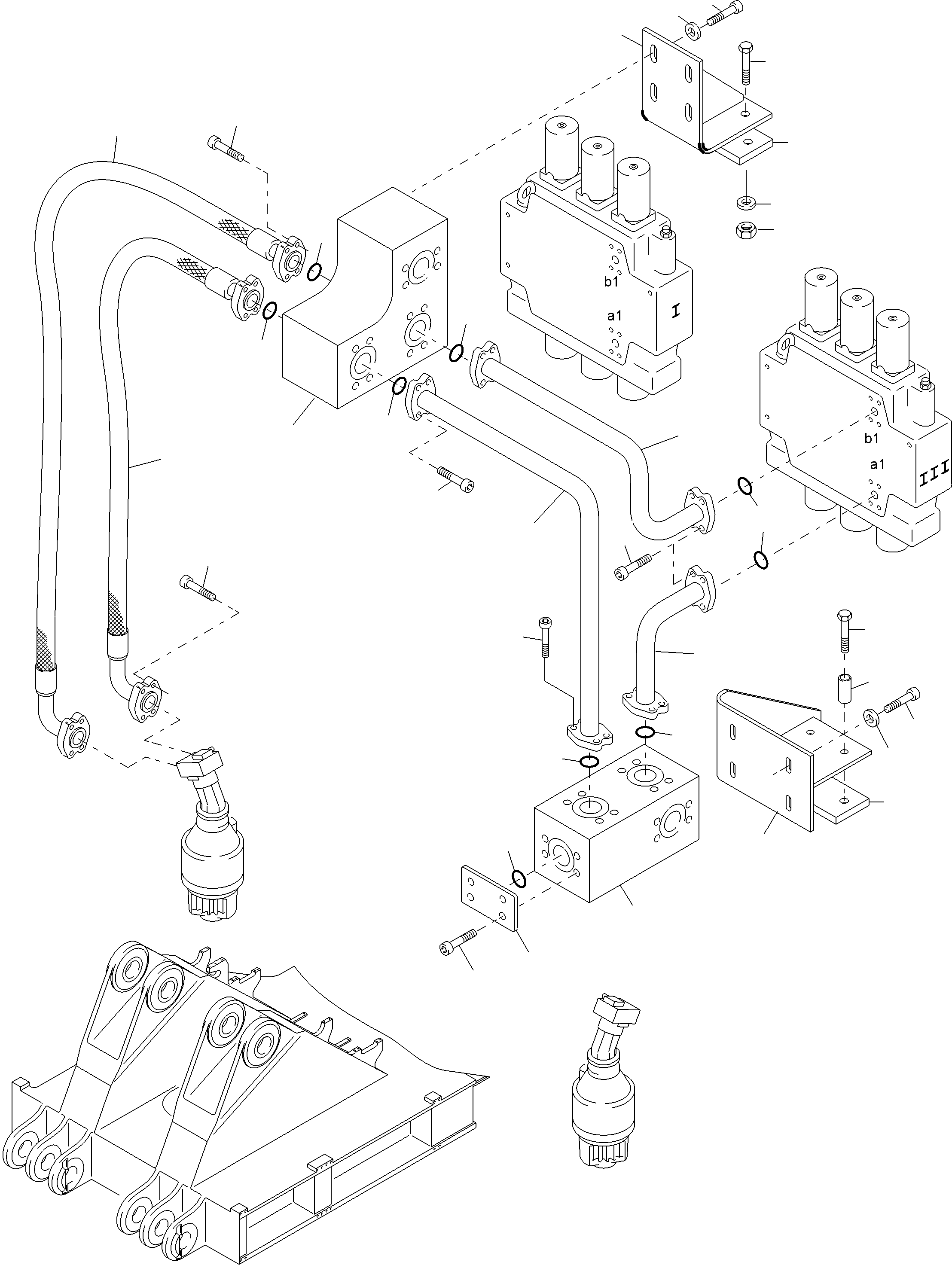 b1
a1
I
b1
a1
III