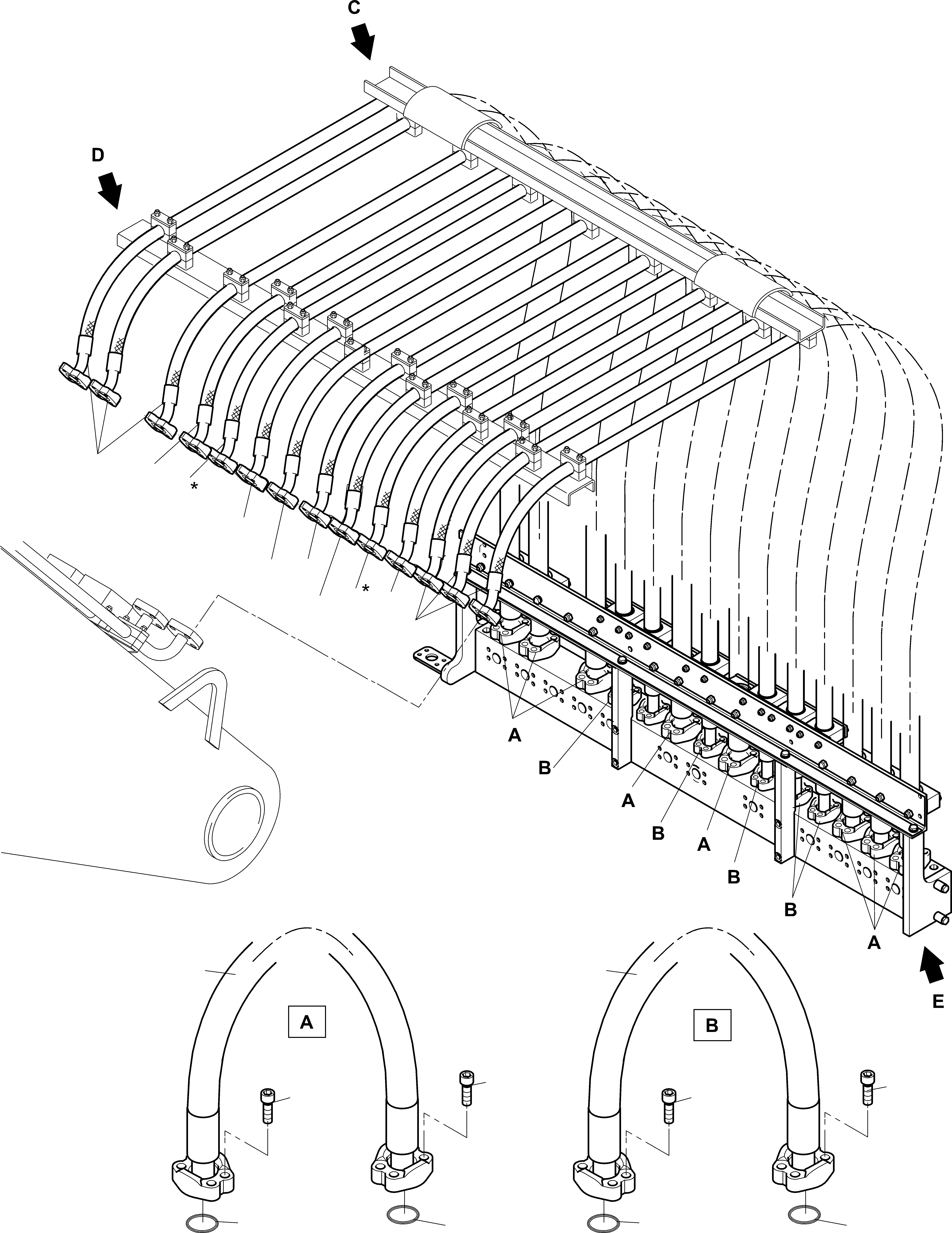 C

D

*

*

A

B

A

B

A

B

B

A

E

A

B