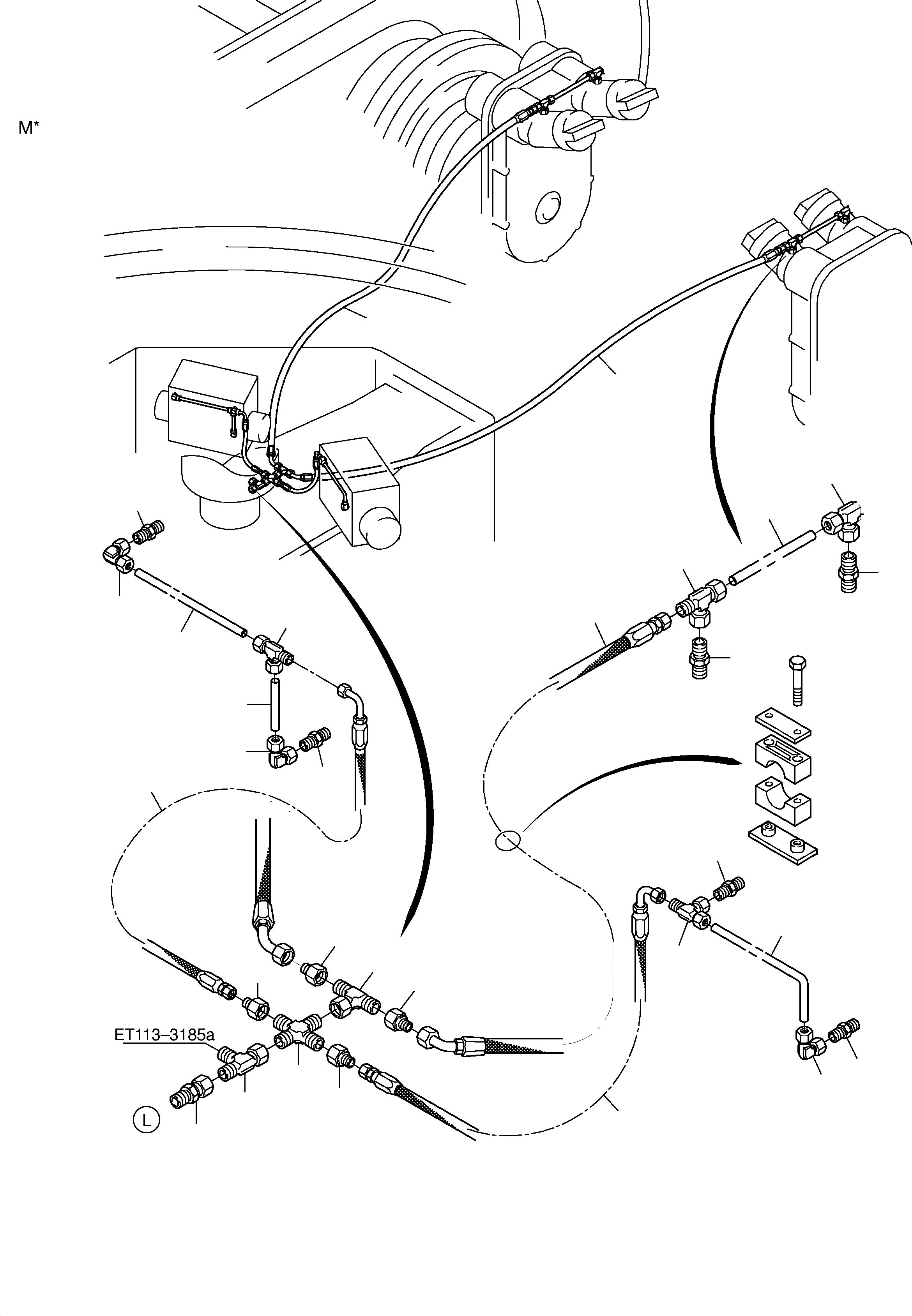 M*

ET113–3185a

L