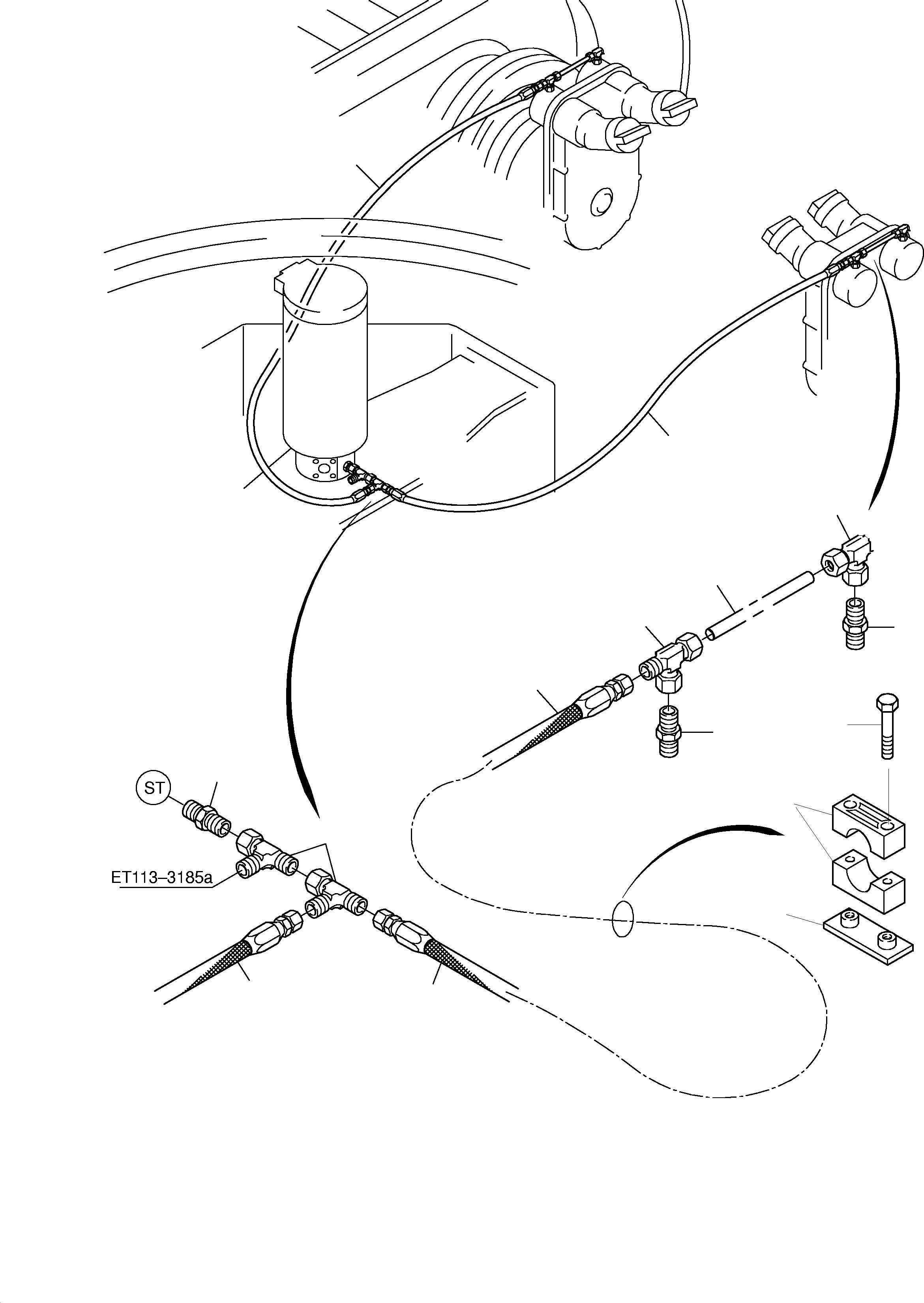 ST

ET113–3185a