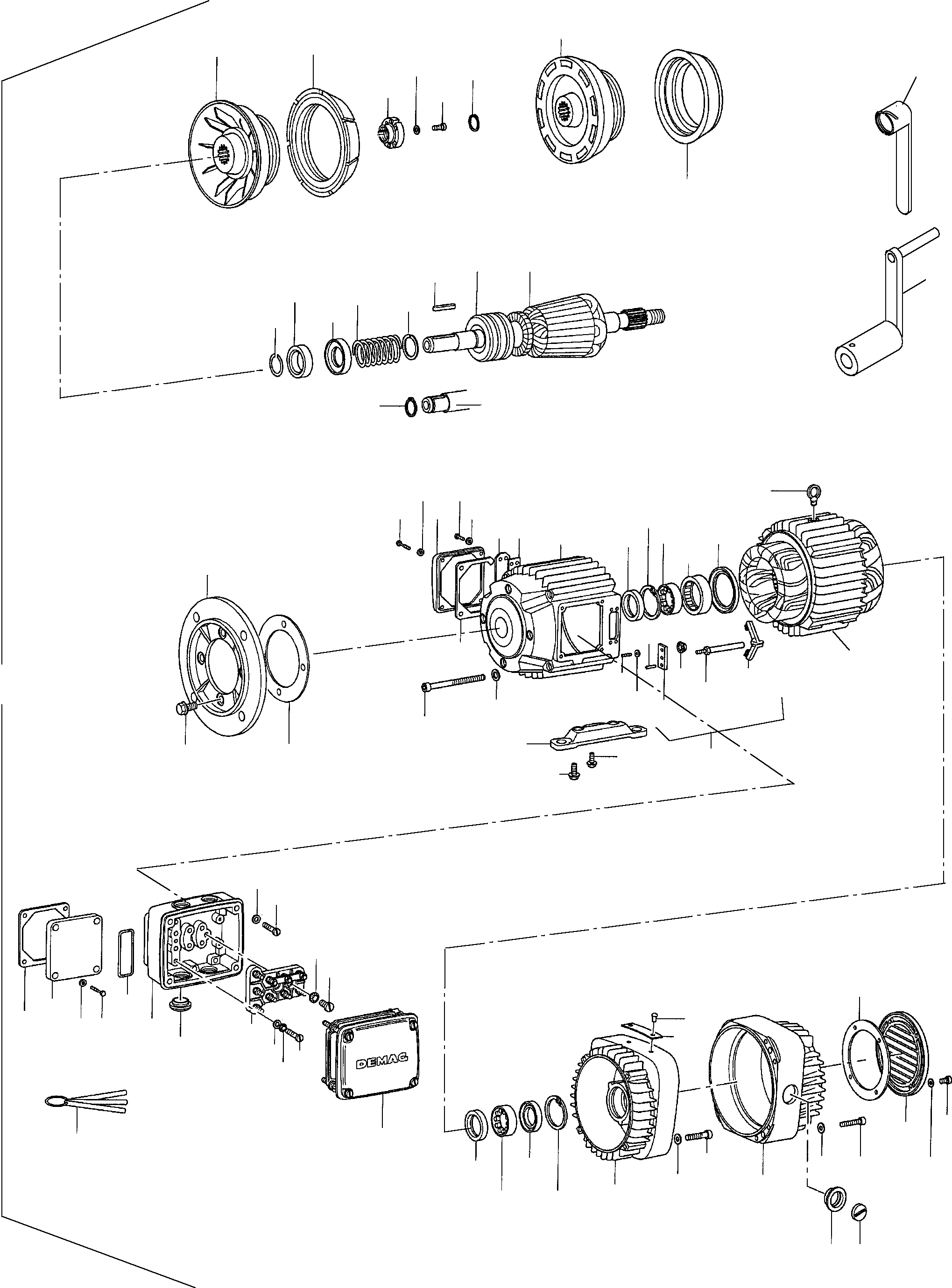 DEMAG