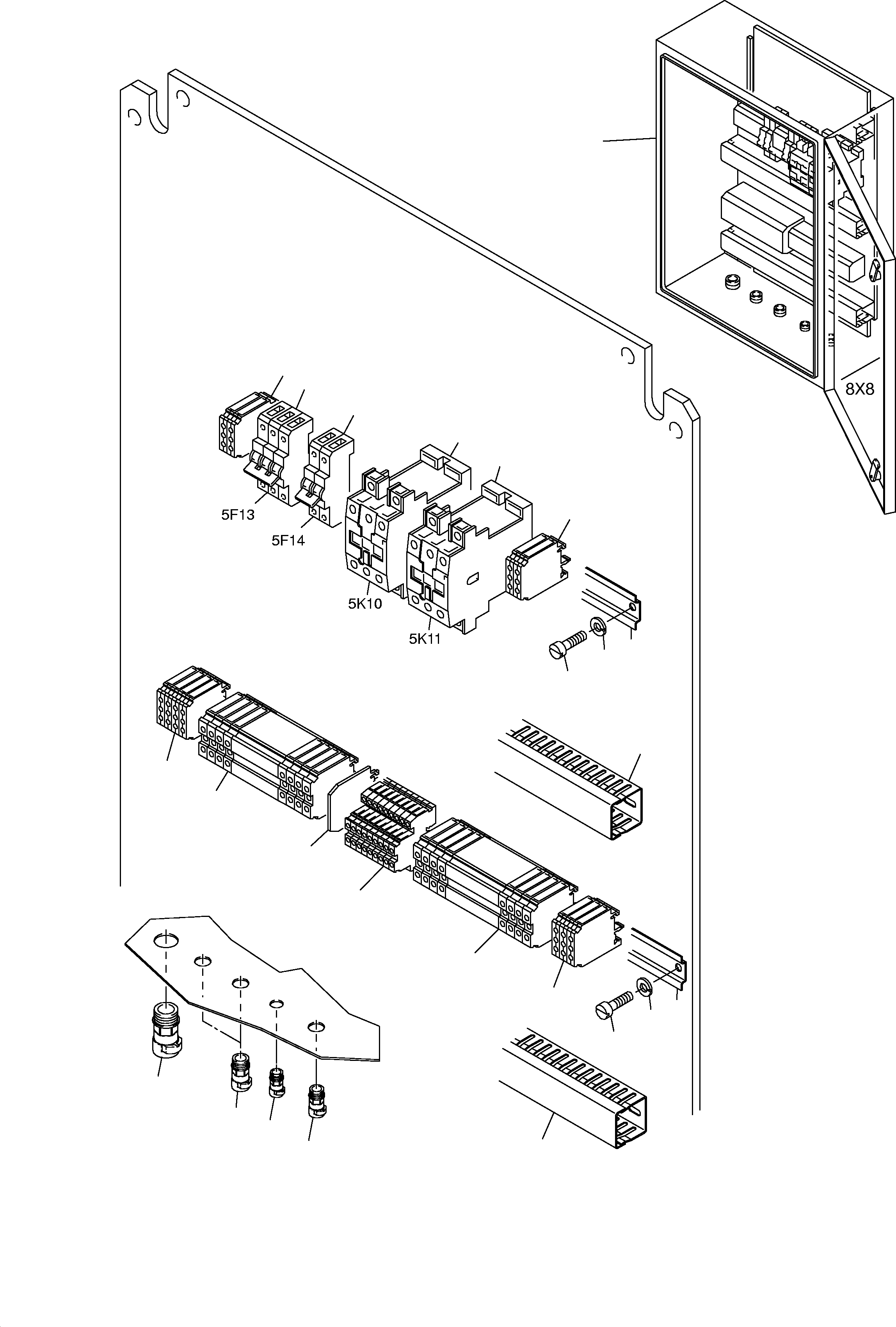 8X8

5F13

5F14

5K10

5K11