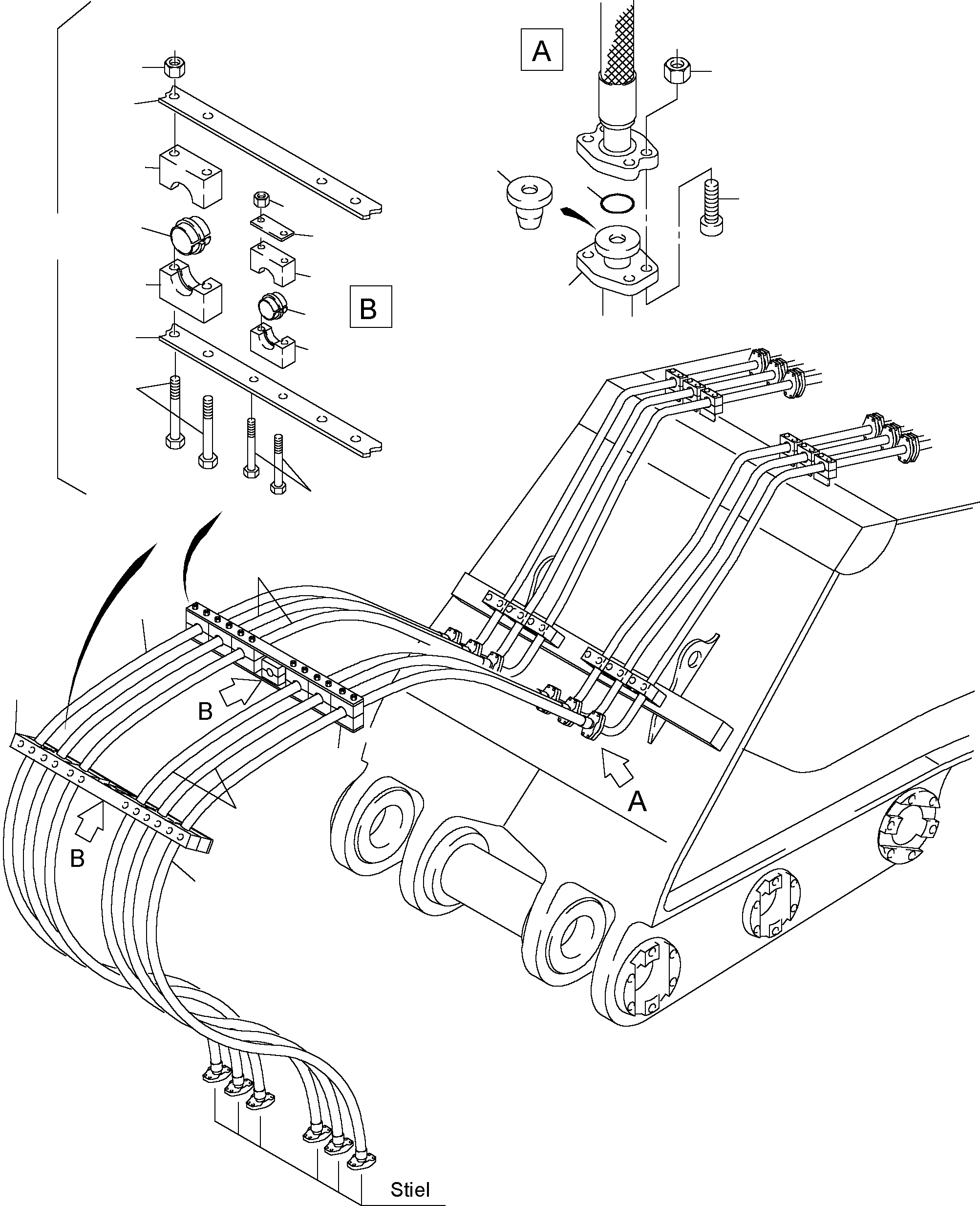 A

B

B

B

A

Stiel