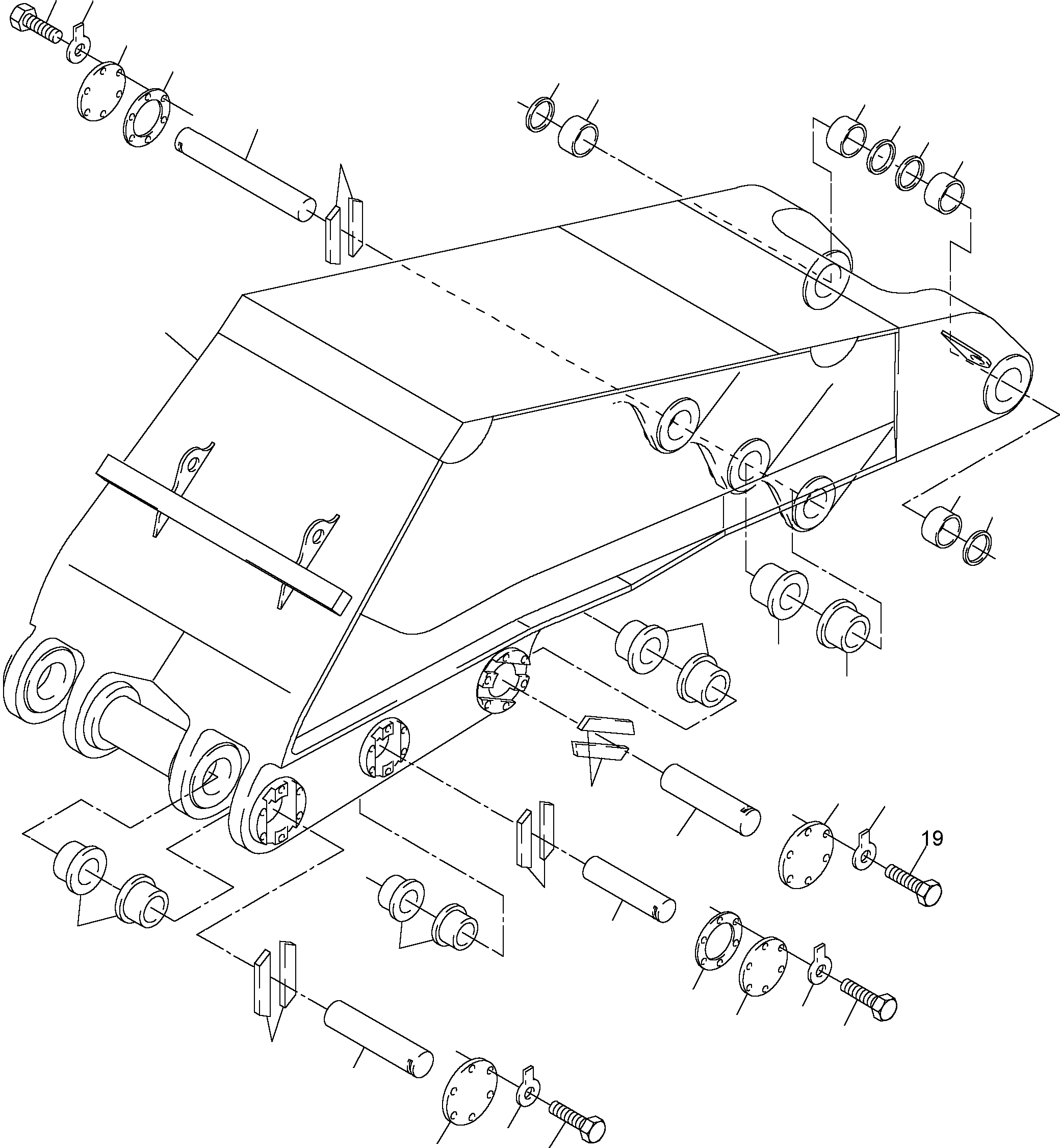 19