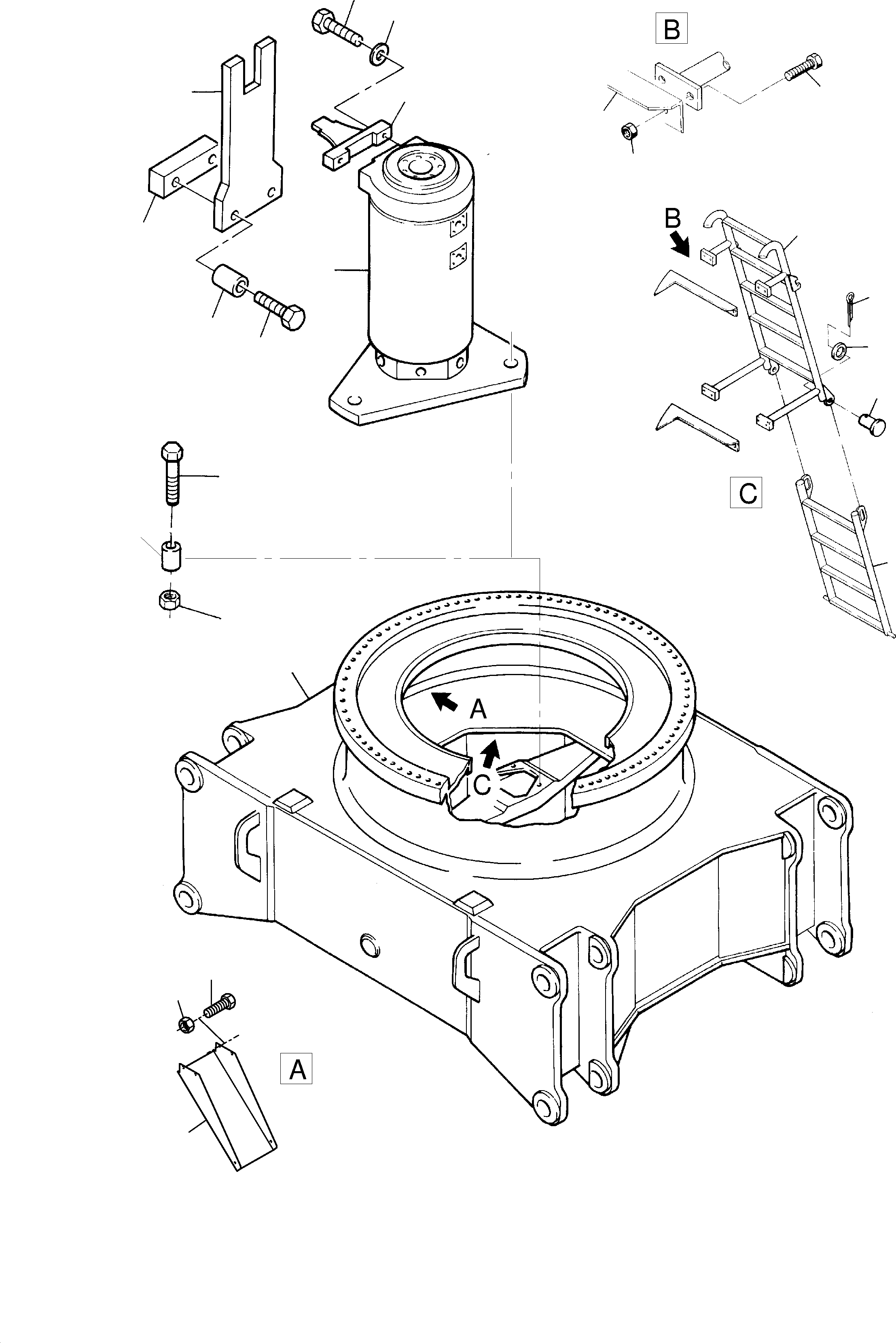 B

B

C

A

C

A