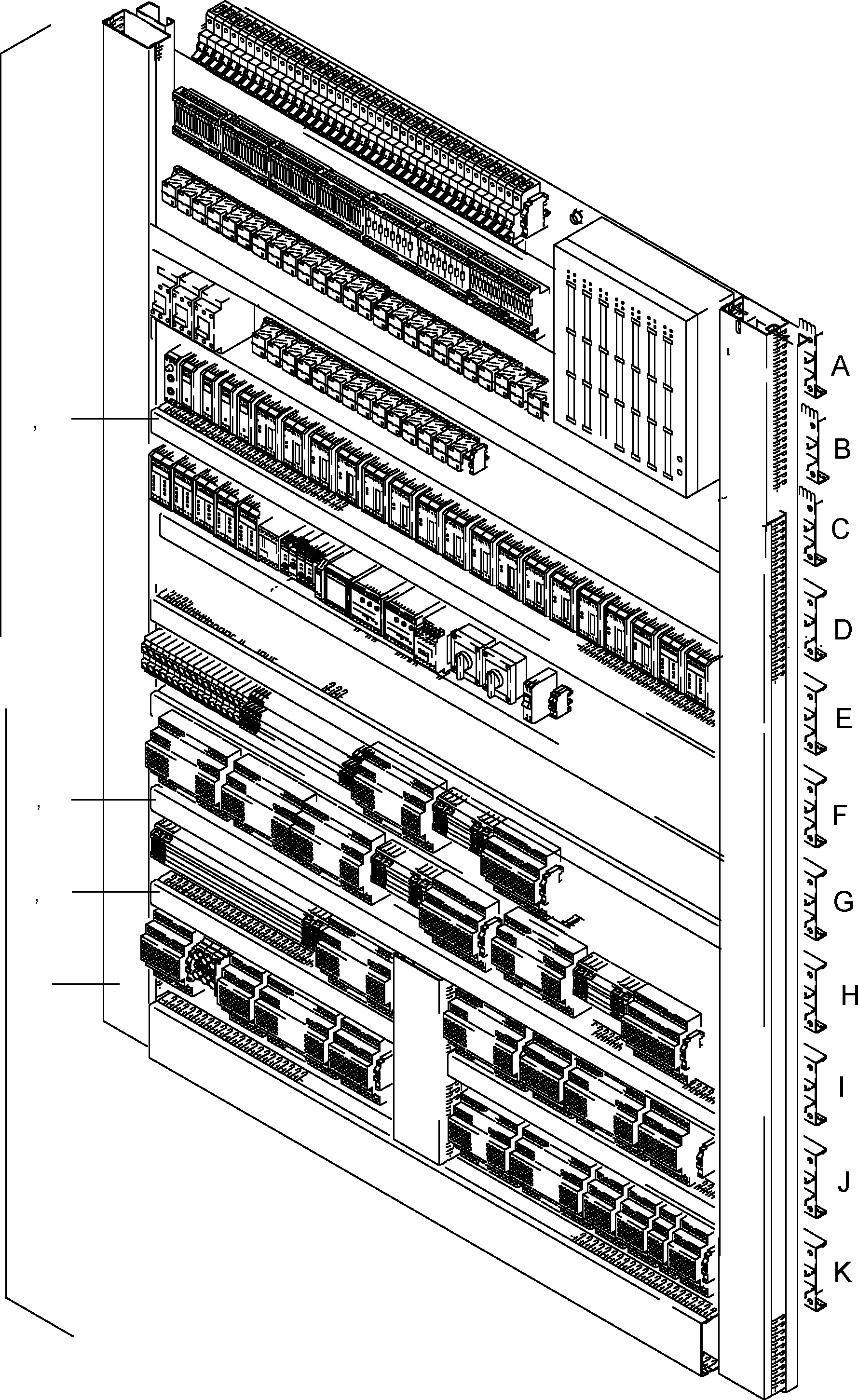 A
B
C
D
E
F
G
H
I
J
K