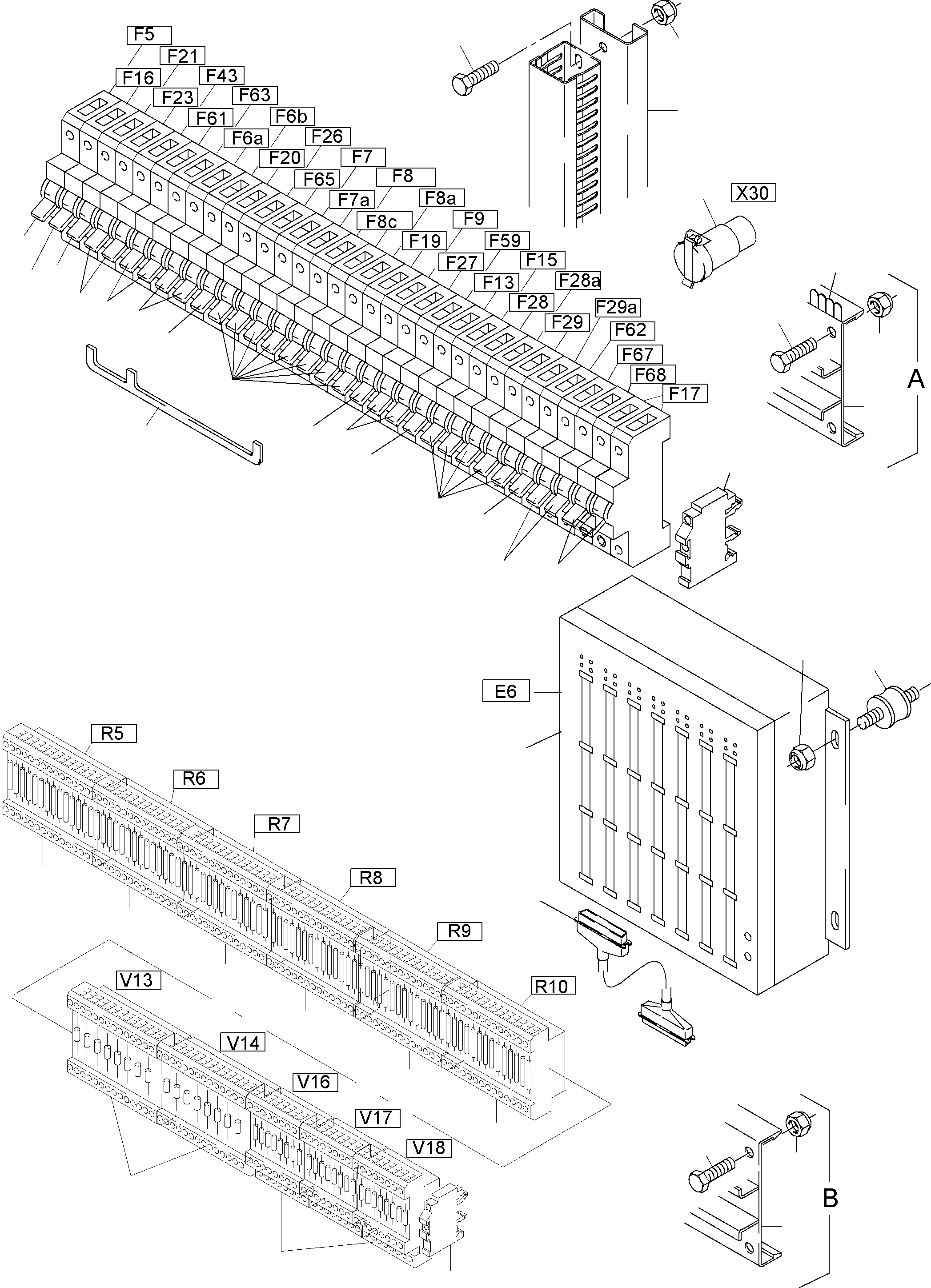 F5
F21
F16
F43
F23
F63
F61
F6b
F6a
F26
F20
F7
F65
F8
F7a
F8a
F8c
F9
F19
F59
F27
F15
F13
F28a
F28
F29a
F29
F62
F67
F68
F17
X30
A
E6
R5
R6
R7
R8
R9
R10
V13
V14
V16
V17
V18
B