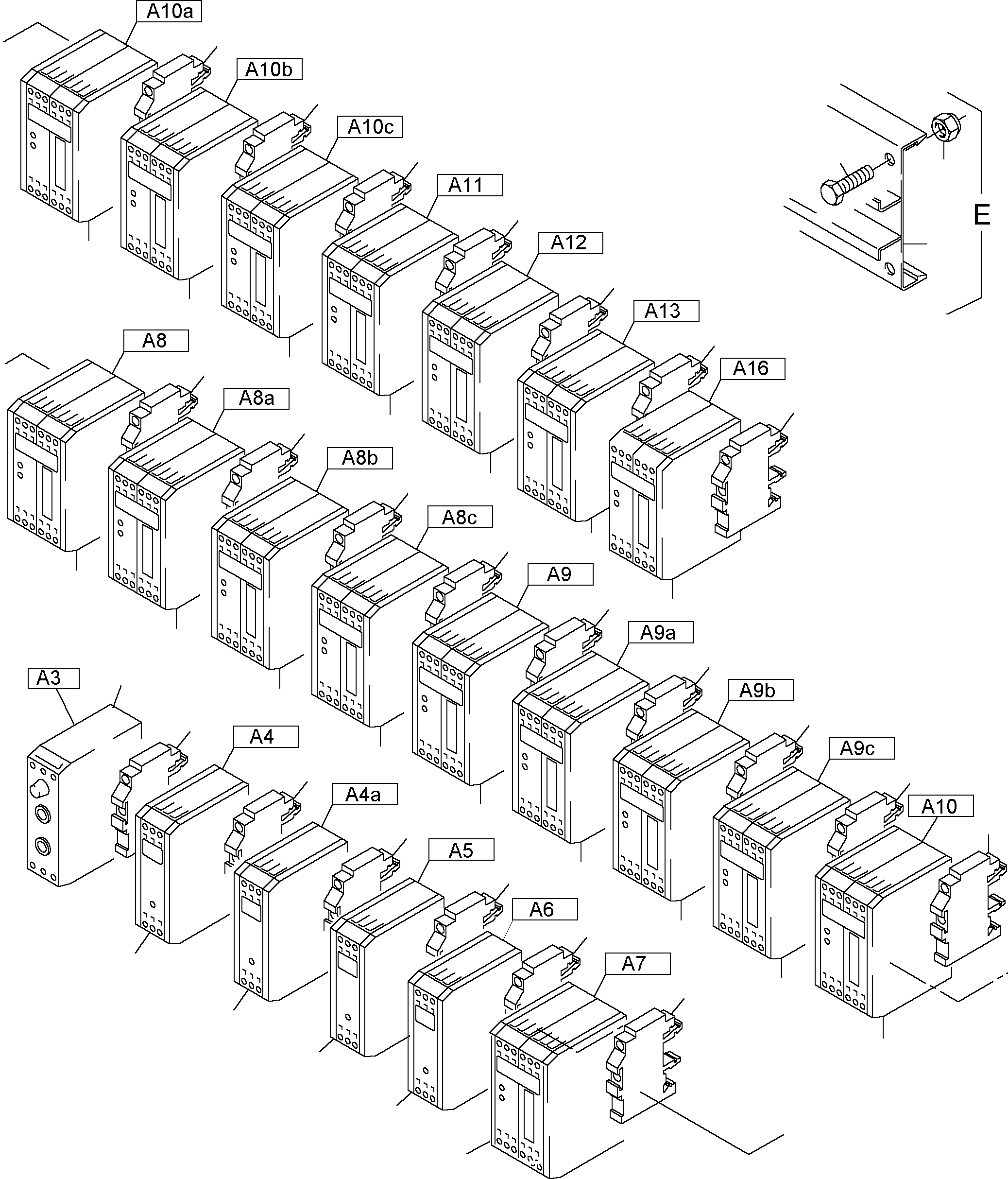 A10a
A10b
A10c
A11
A12
A13
A16
E
A8
A8a
A8b
A8c
A9
A9a
A9b
A9c
A10
A3
A4
A4a
A5
A6
A7