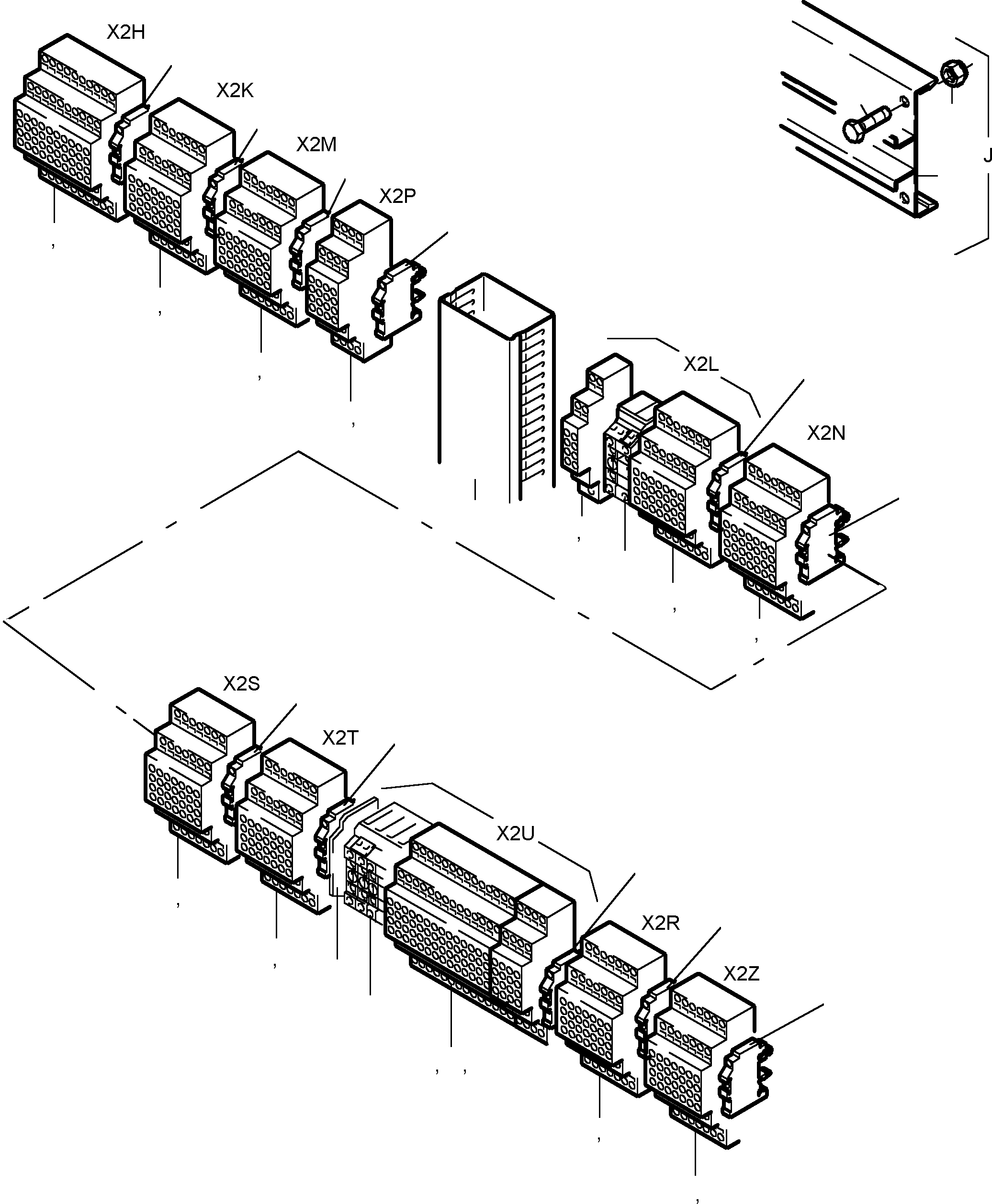 X2H

X2K

X2M

X2P

J

X2L

X2N

X2S

X2T

X2U

X2R

X2Z