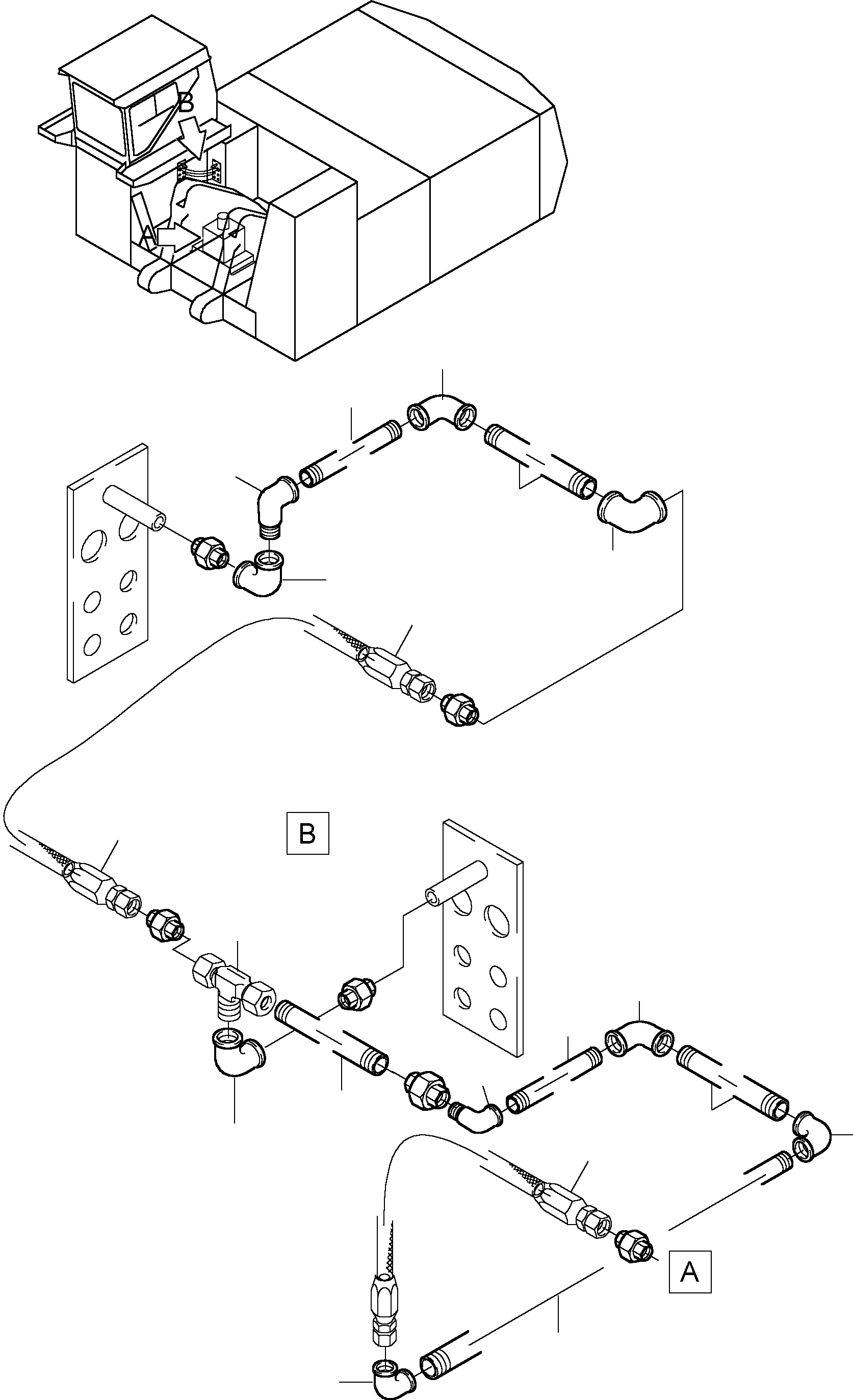 B
A
B
A