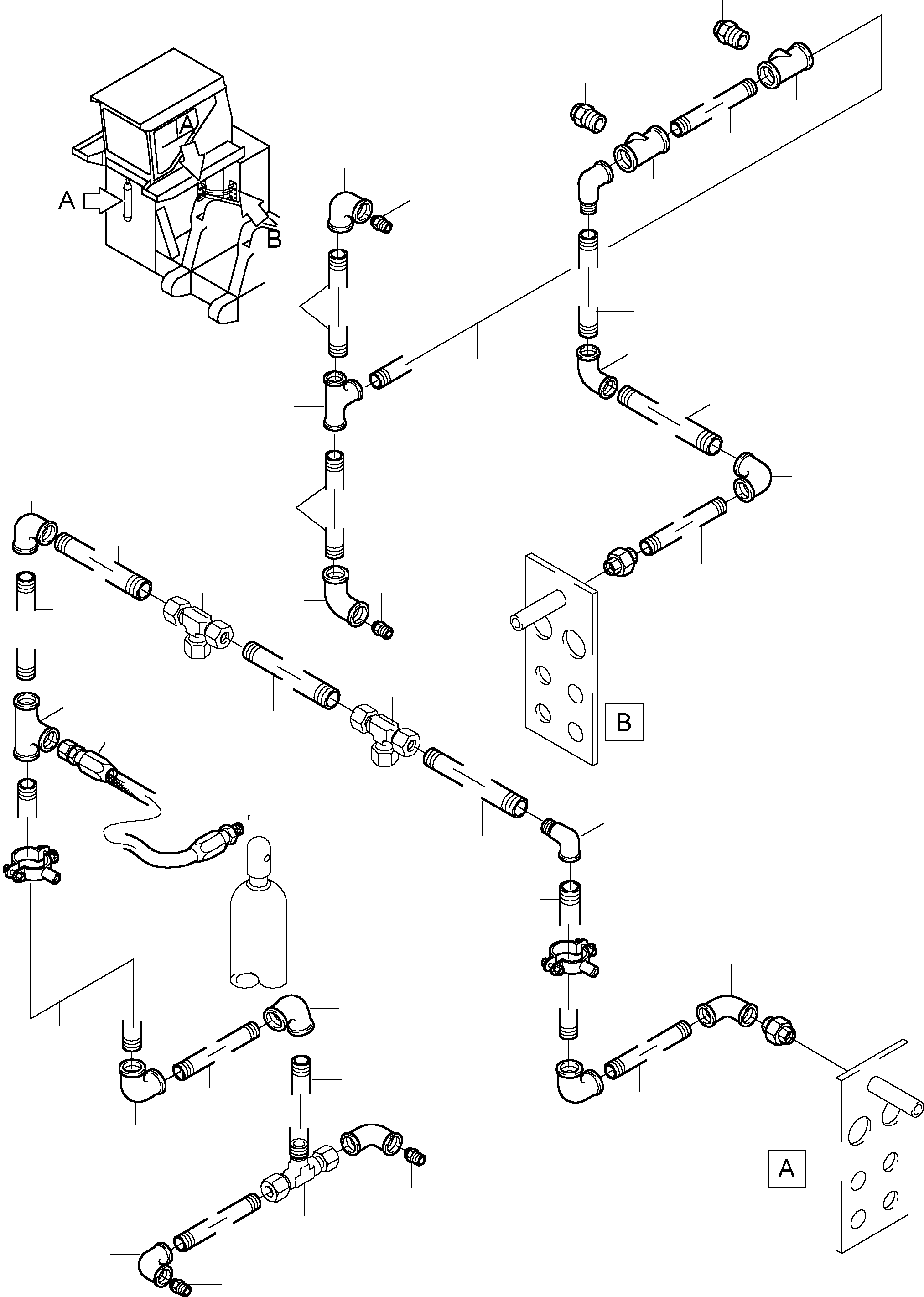 A
A
B
B
A