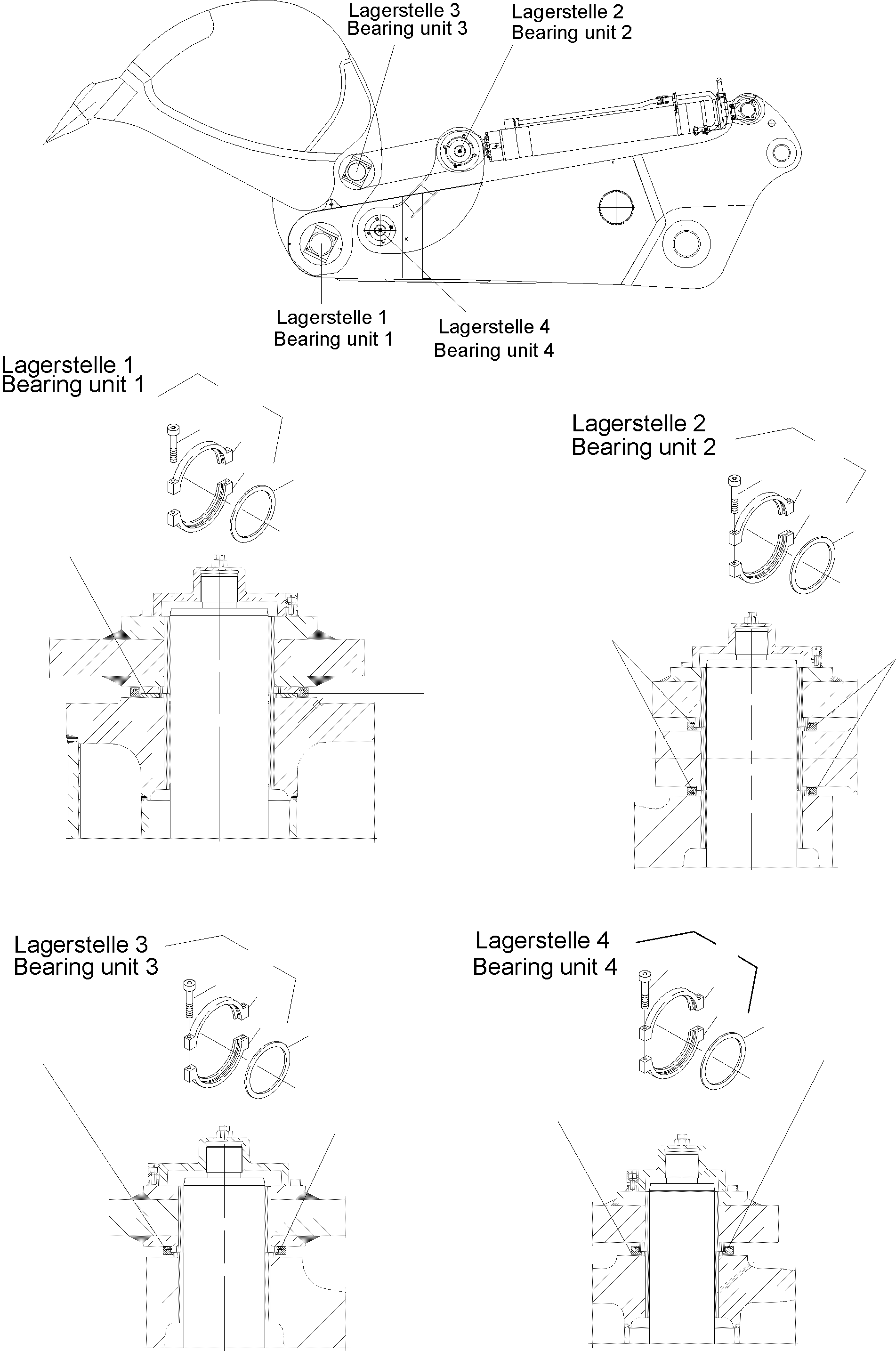 Lagerstelle 3
Bearing unit 3

Lagerstelle 2
Bearing unit 2

Lagerstelle 1
Bearing unit 1

Lagerstelle 4
Bearing unit 4

Lagerstelle 1
Bearing unit 1

Lagerstelle 2
Bearing unit 2

Lagerstelle 3
Bearing unit 3

Lagerstelle 4
Bearing unit 4