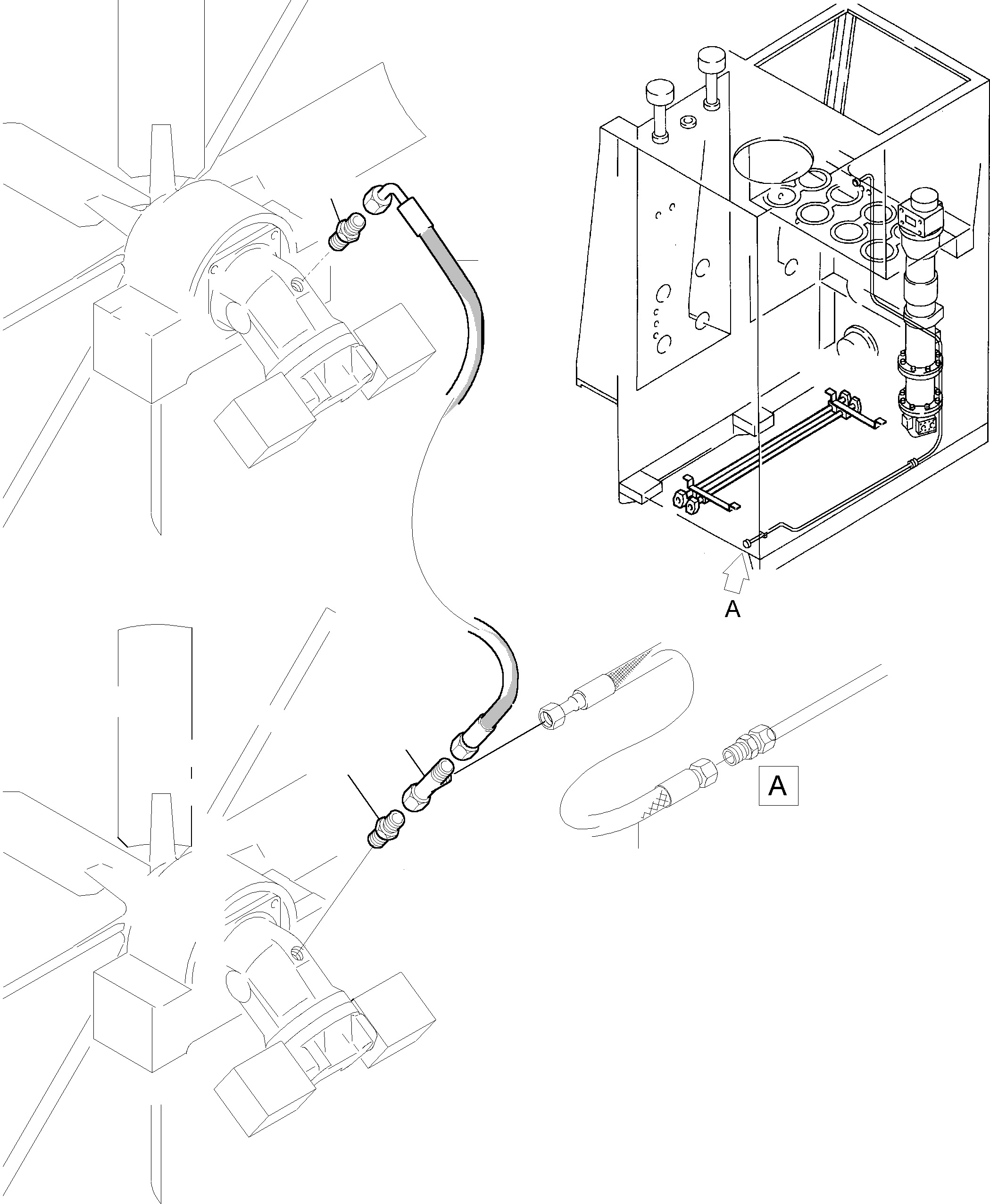 A

A