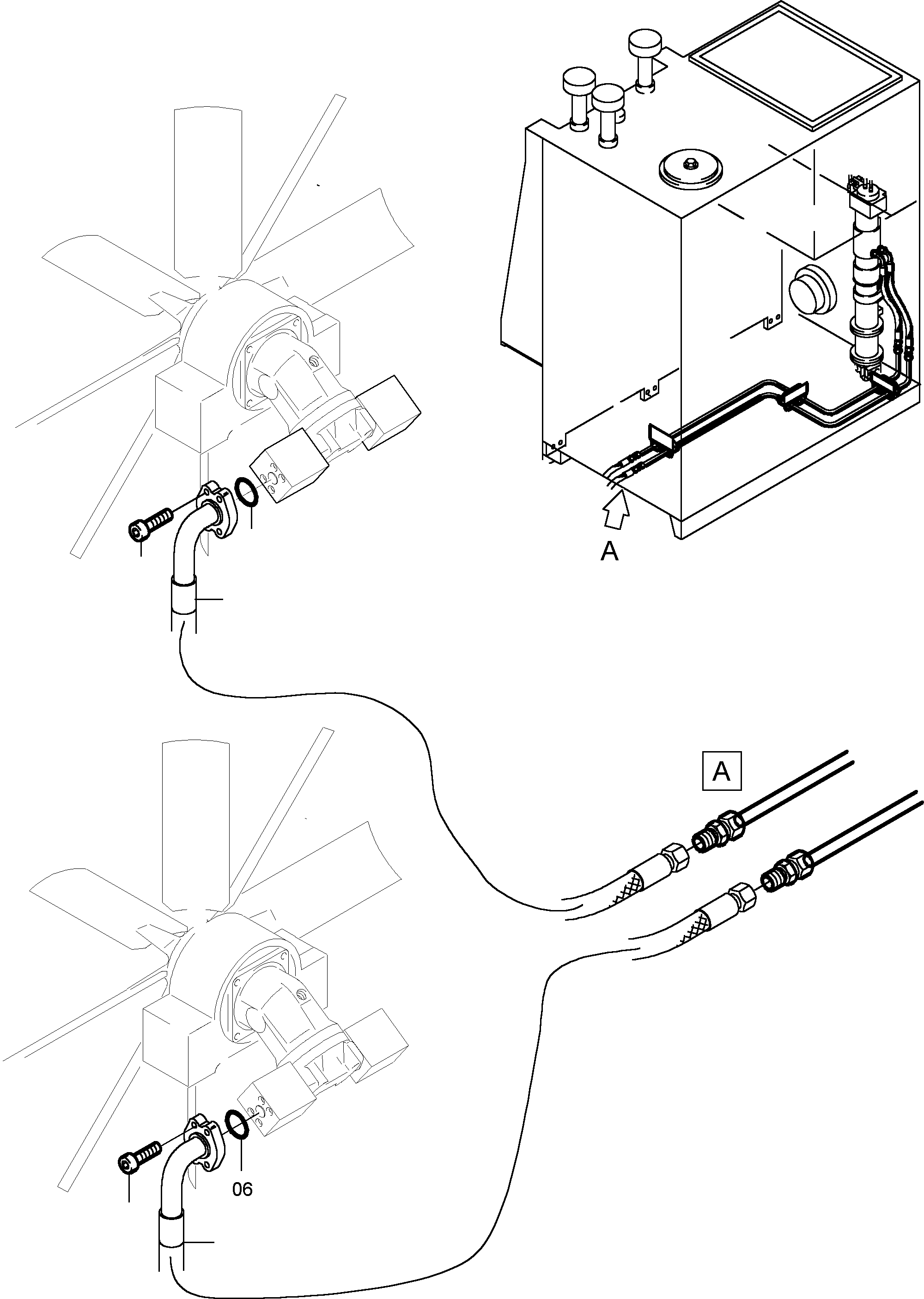 A

A

06