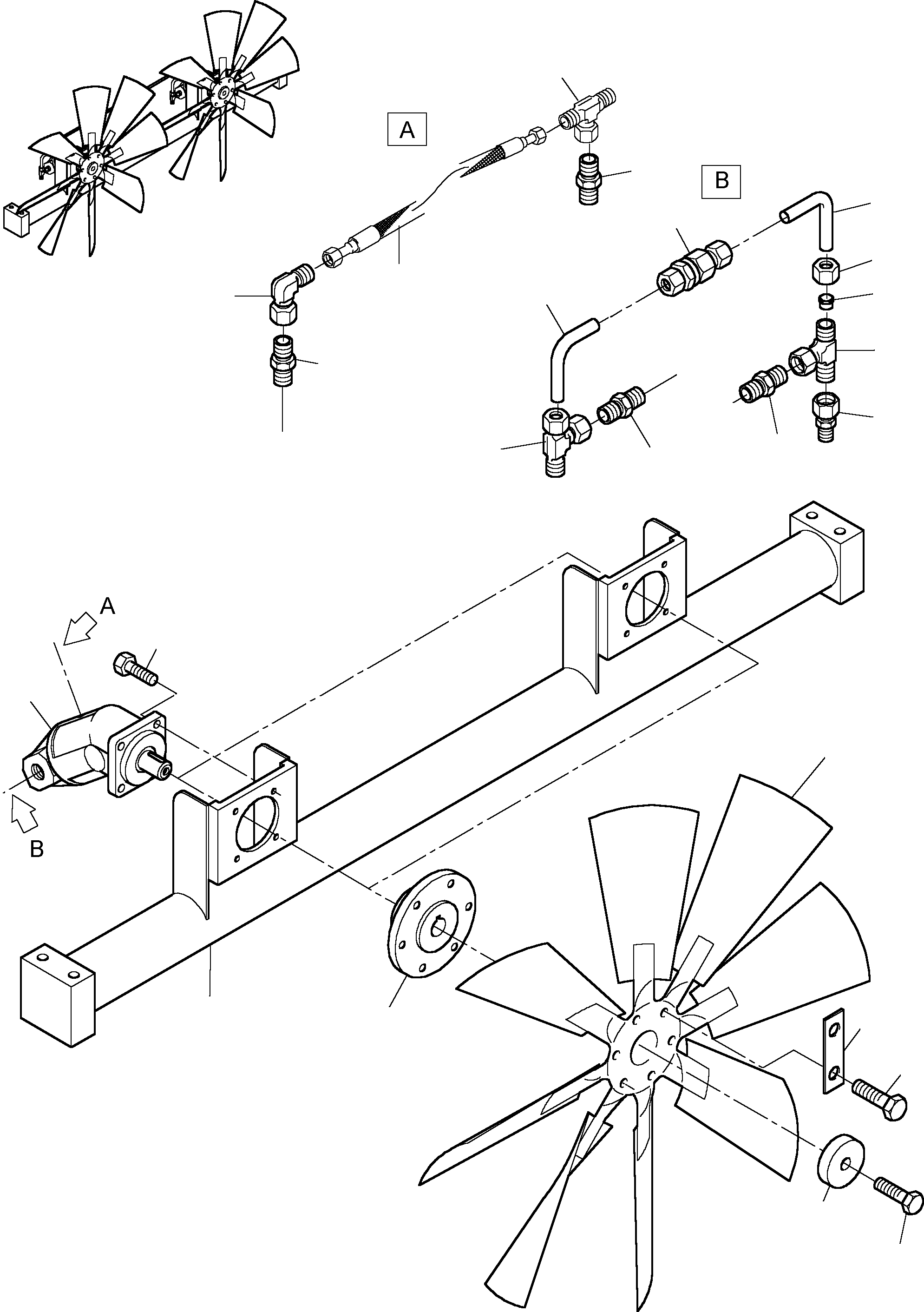 A

B

A

B