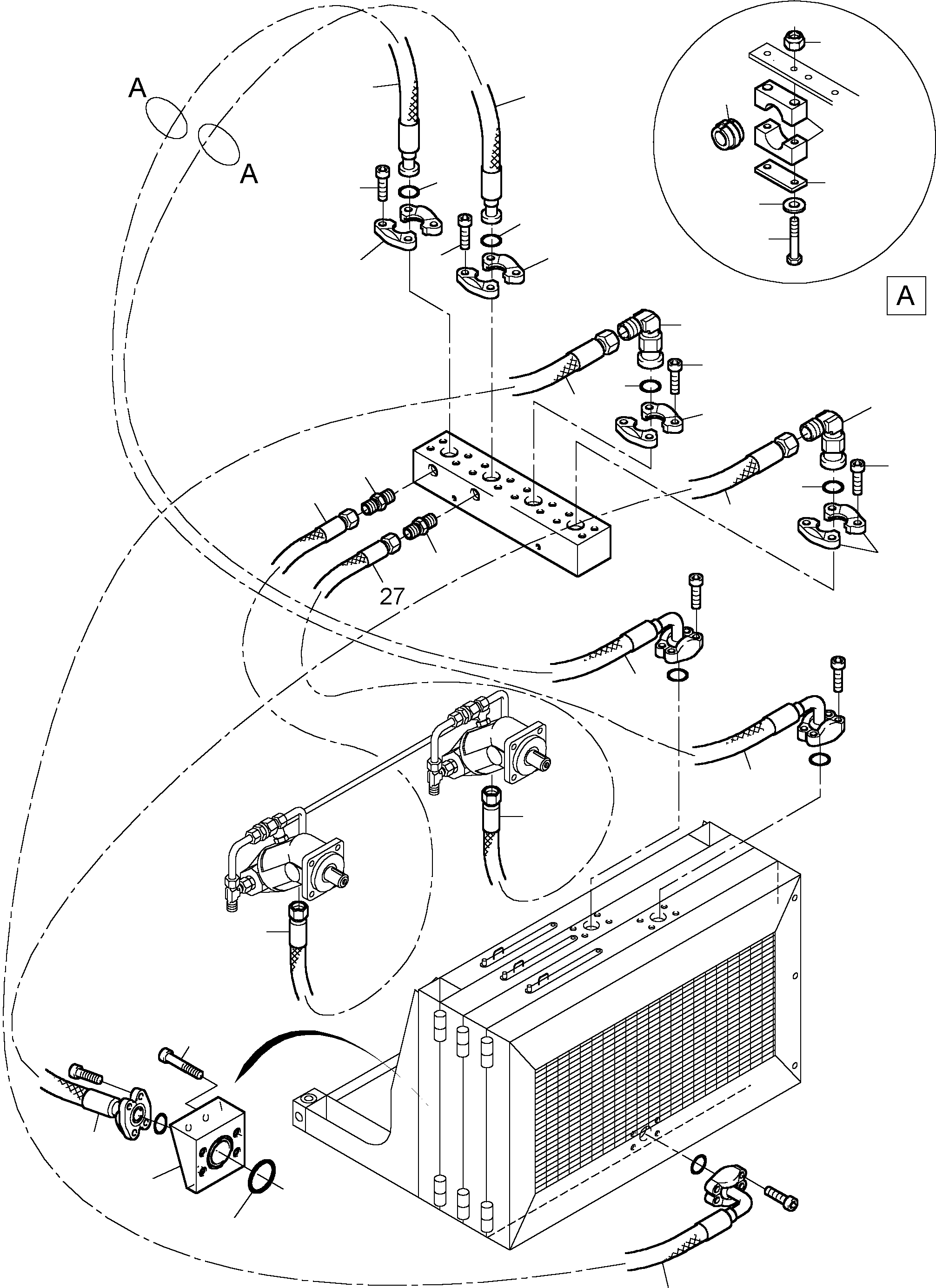 A
A
A
27