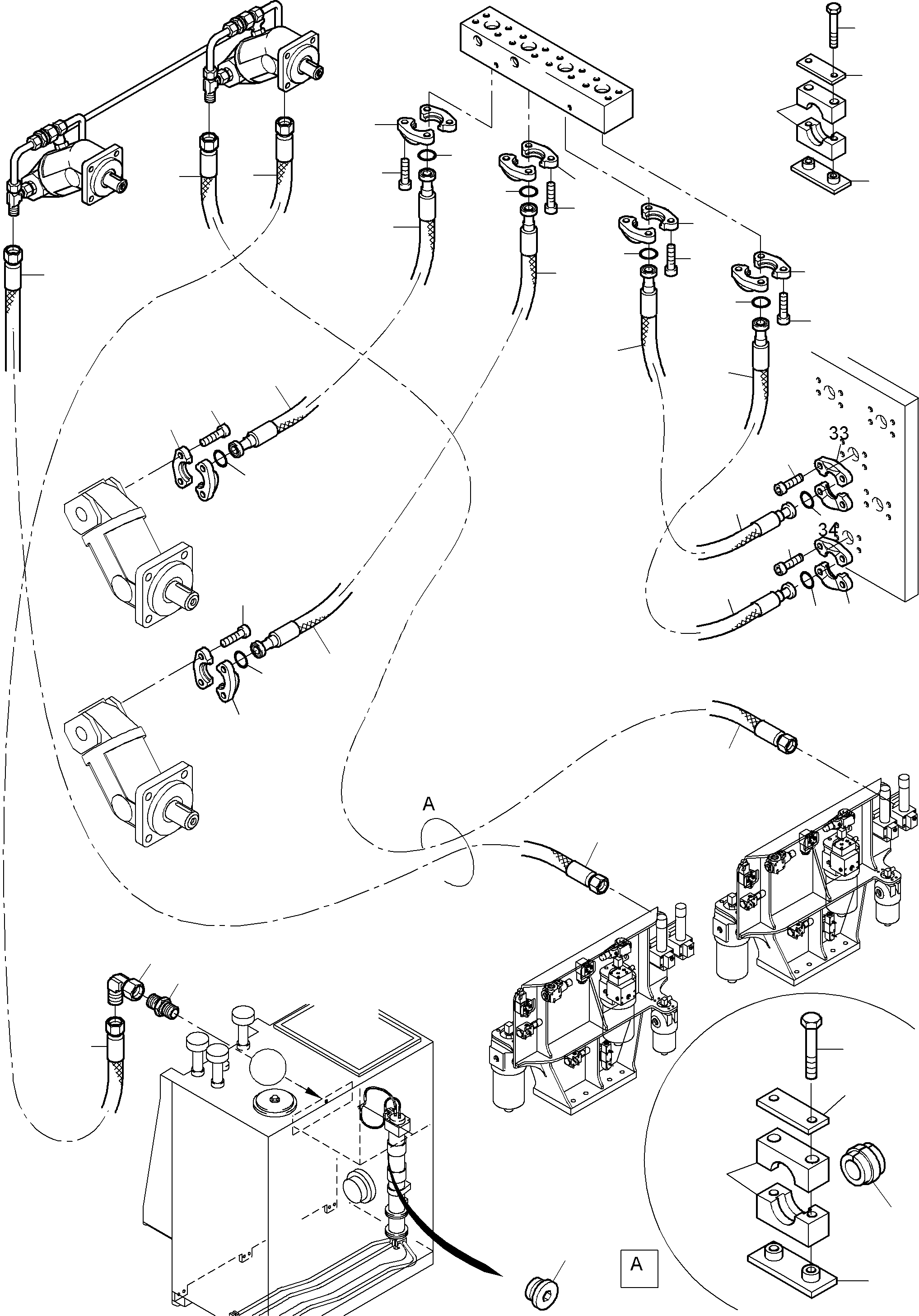 33
34
A
A