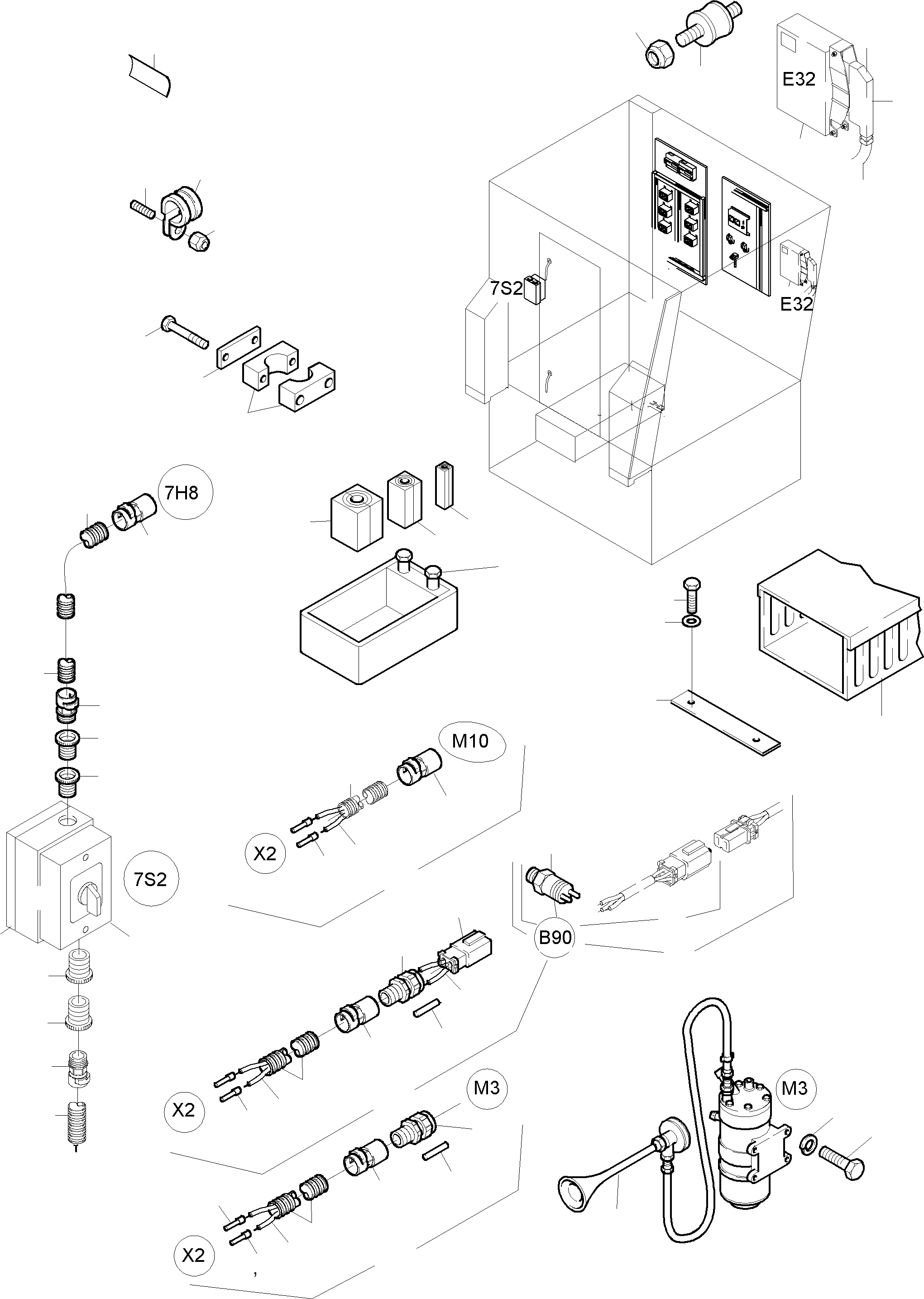 E32

7S2

E32

7H8

M10

X2

7S2

B90

X2

M3

M3

X2