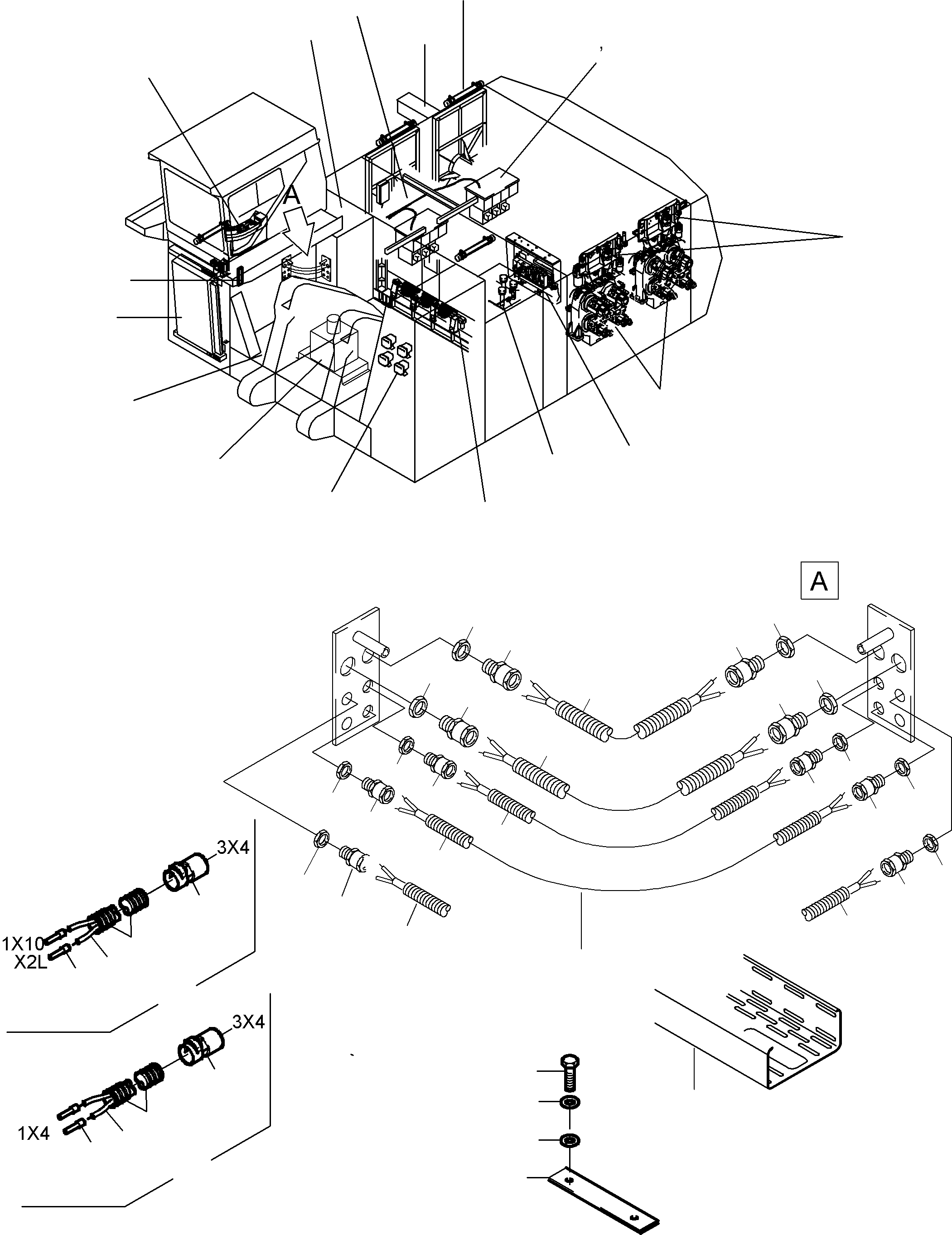 A

A

3X4

1X10
X2L

3X4

1X4