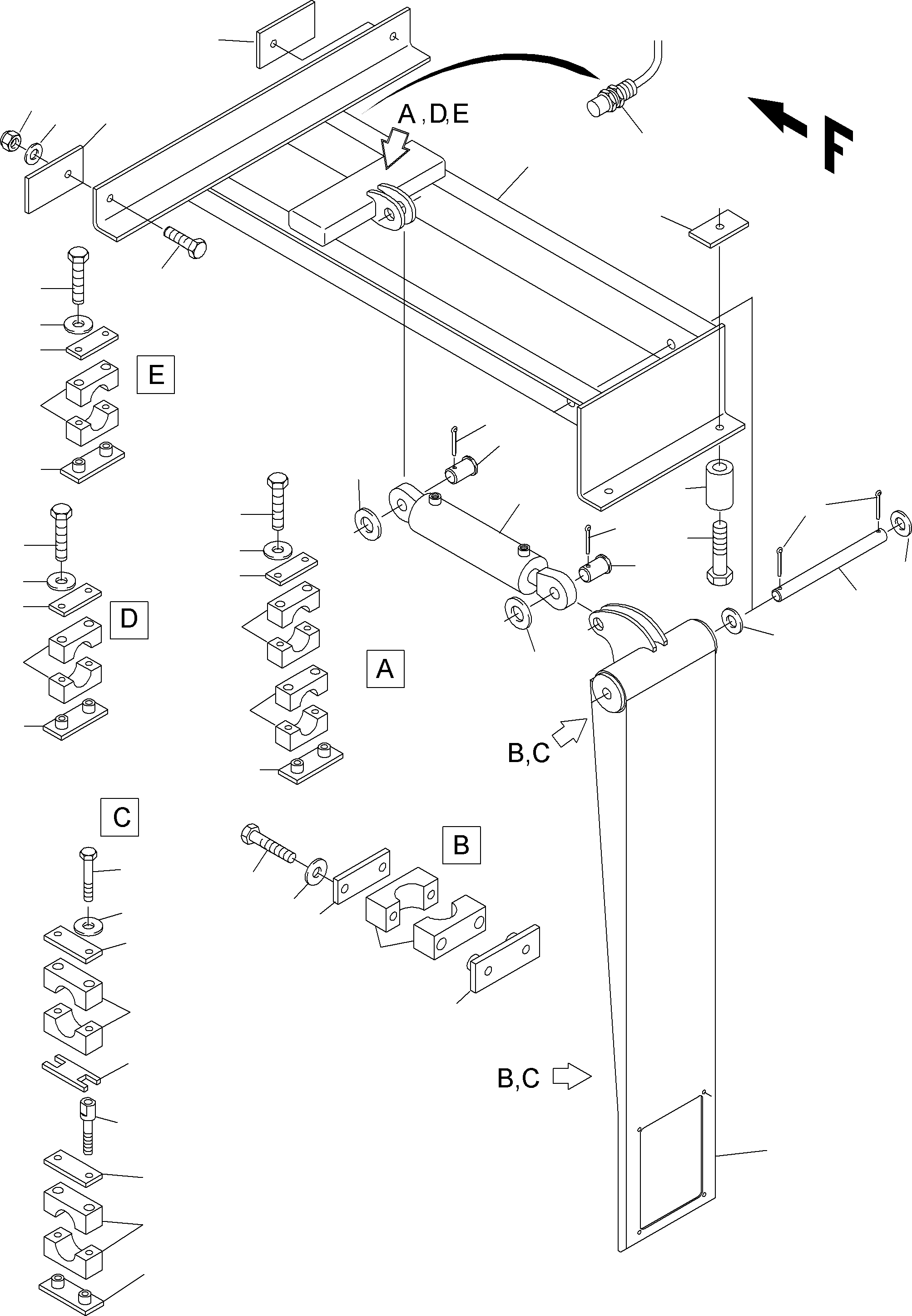 A , D,E

F

E

D

A

B,C

C

B

B,C