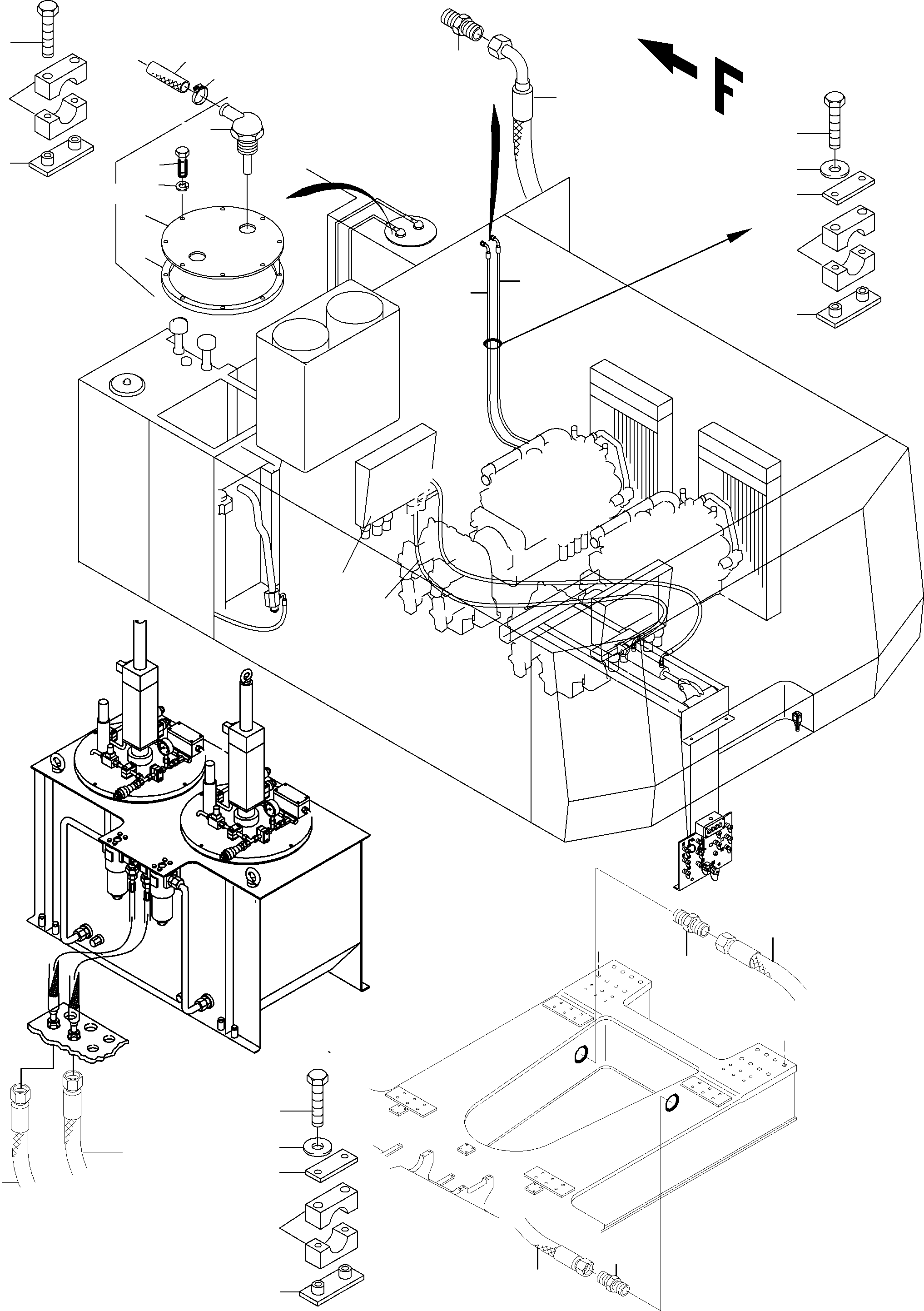 F