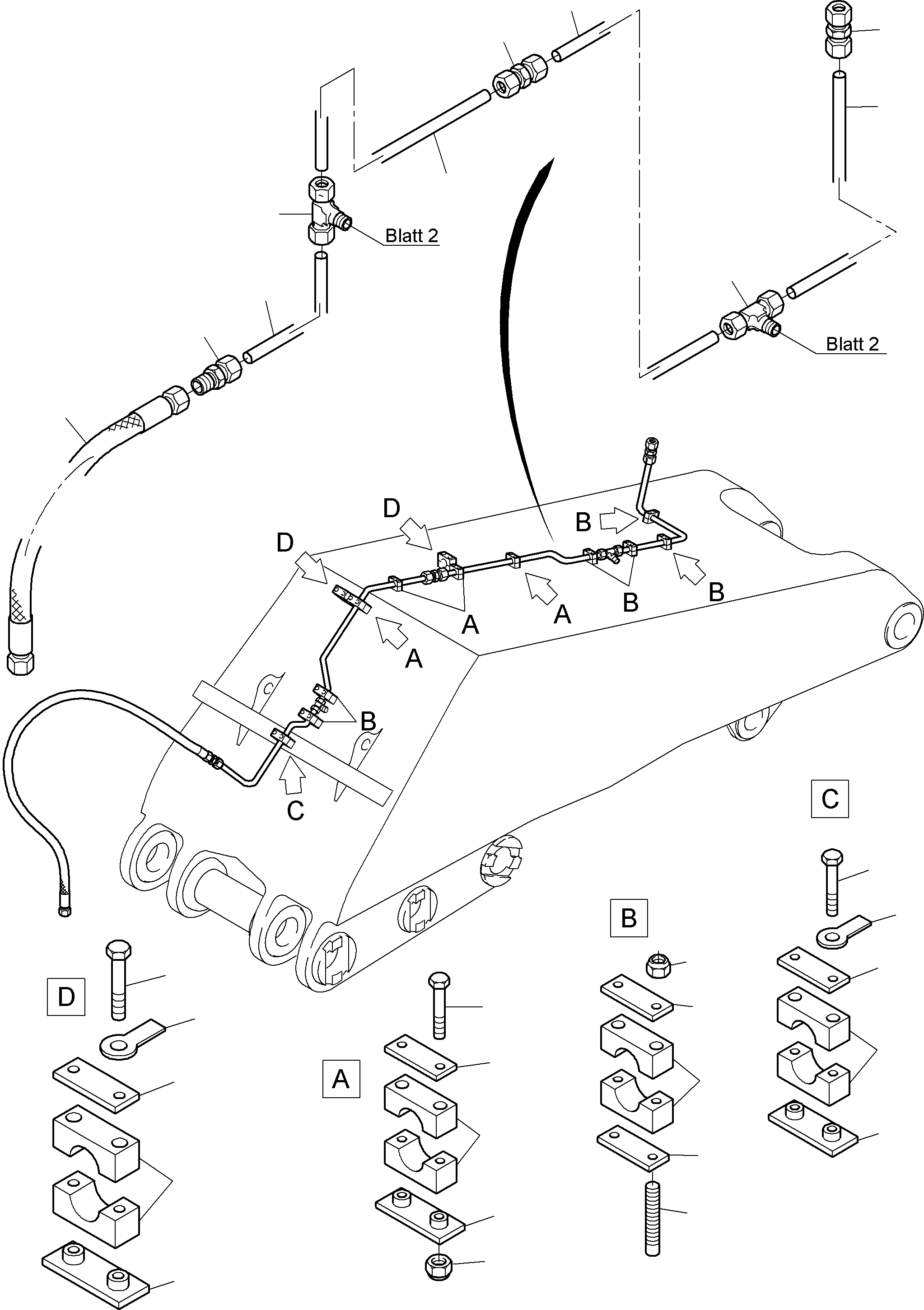 Blatt 2

Blatt 2

D

D

B

B

B

A

A

A

B

C

C

B

D

A