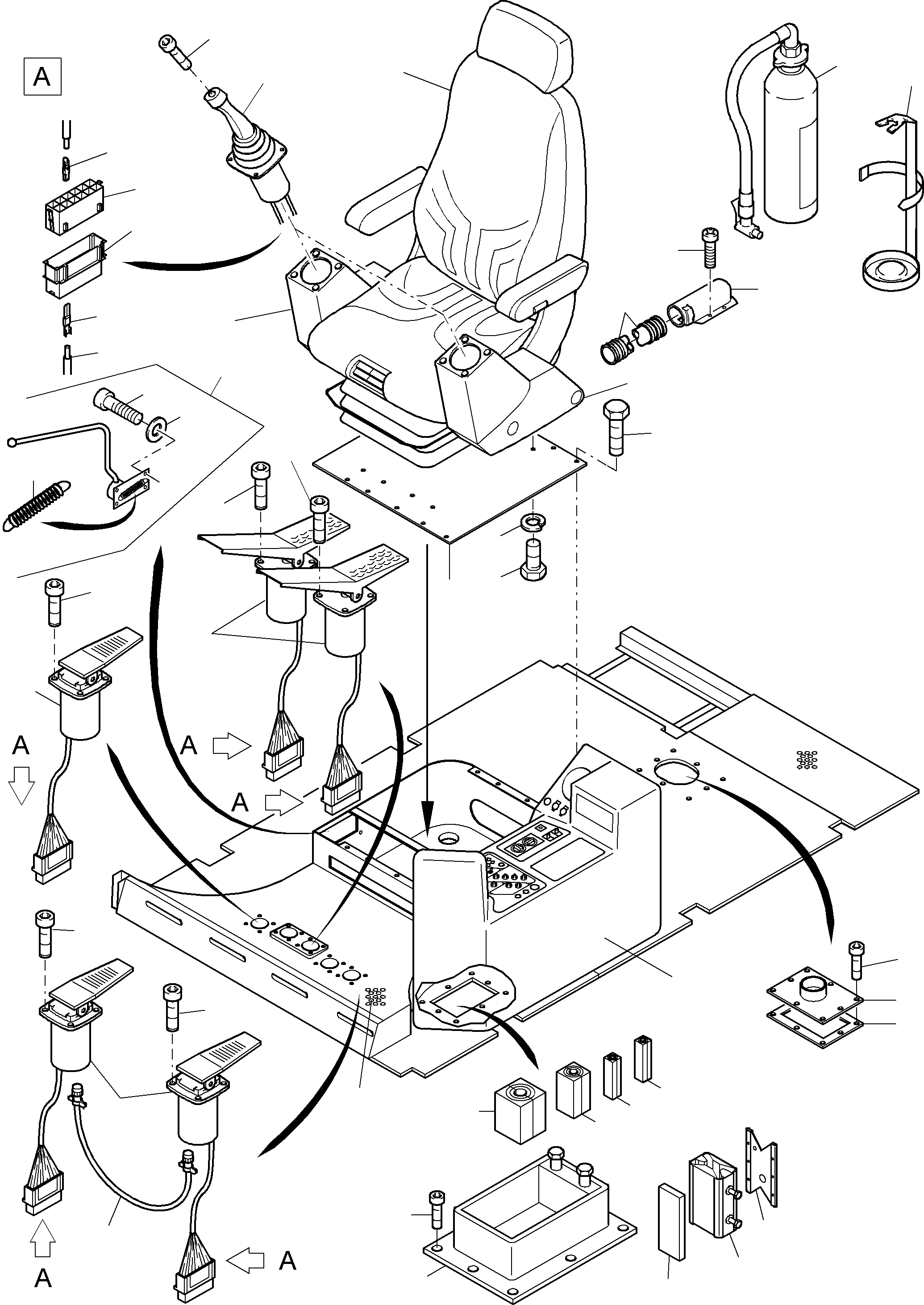 A

A

A

A

A

A