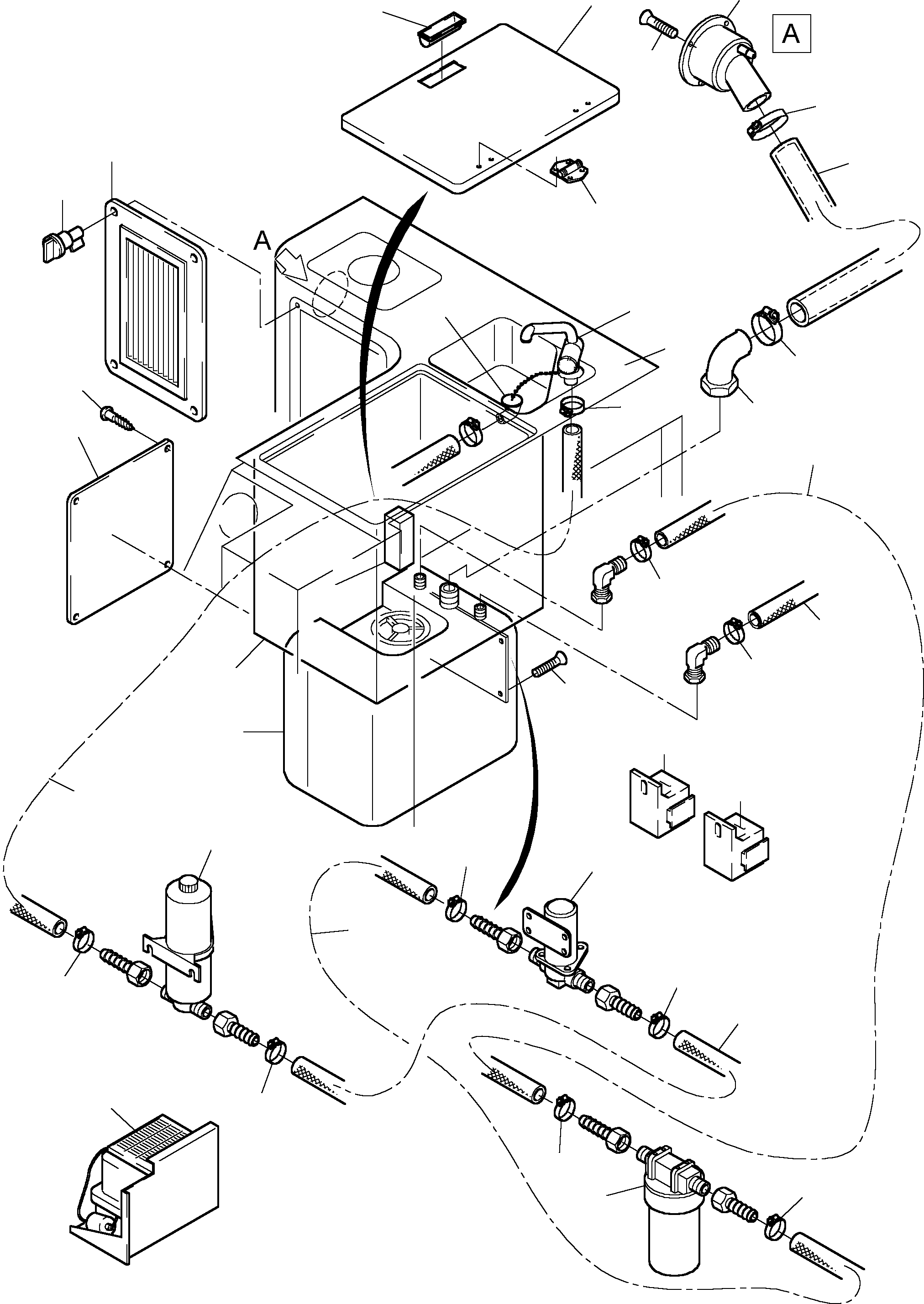 A

A