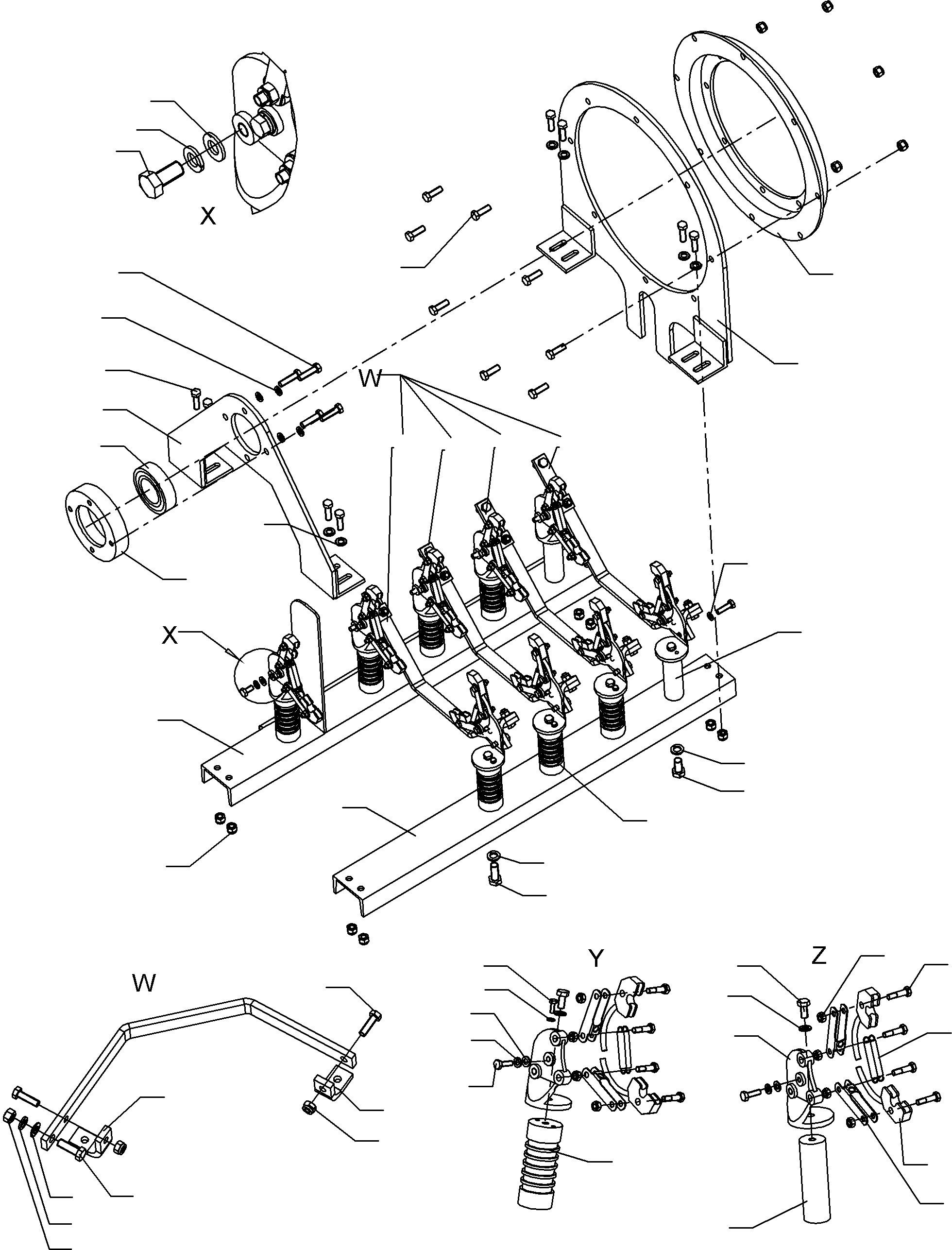 X

W

X

W

Y

Z