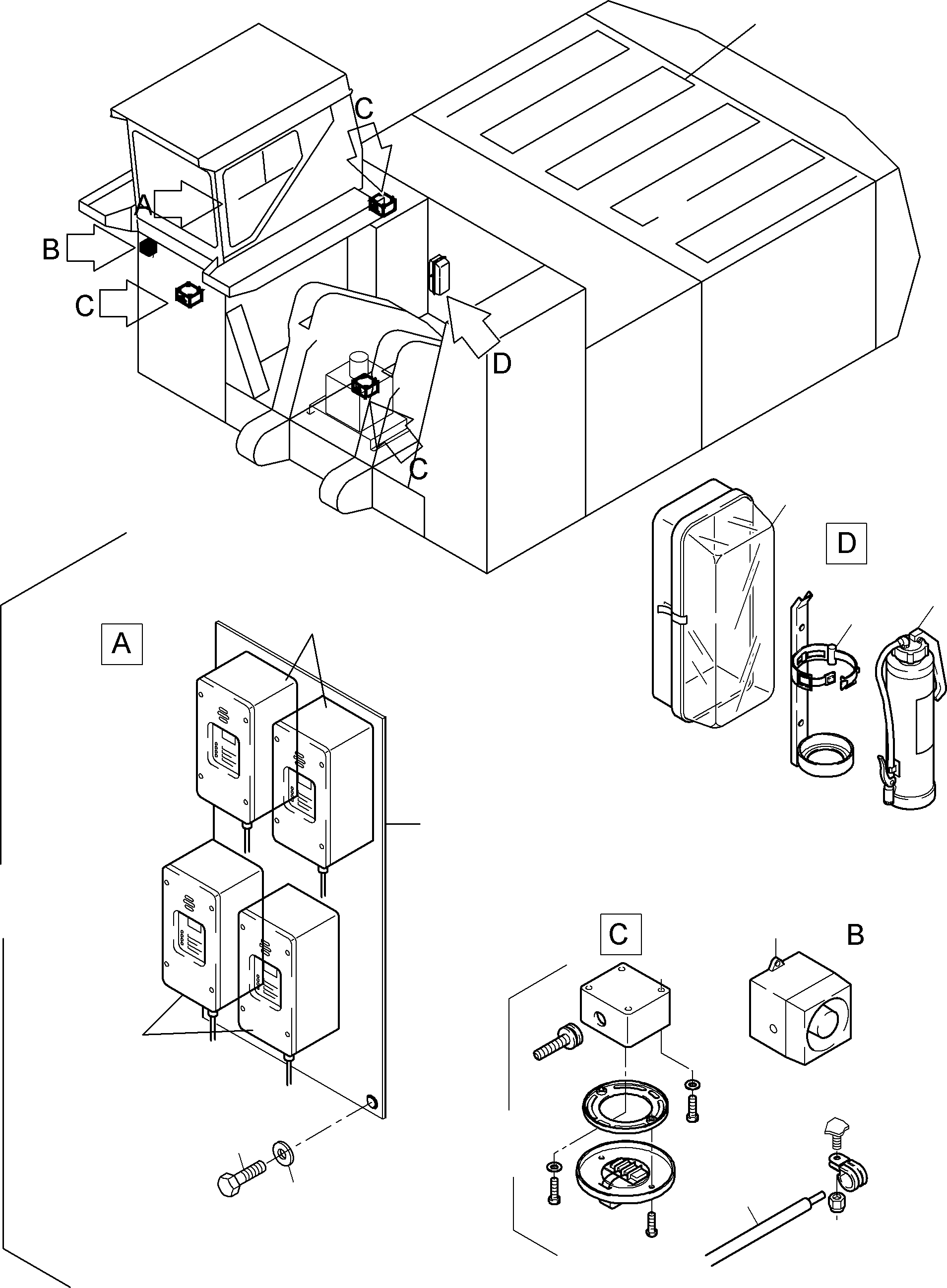 C
A
B
C
D
C
D
A
C
B