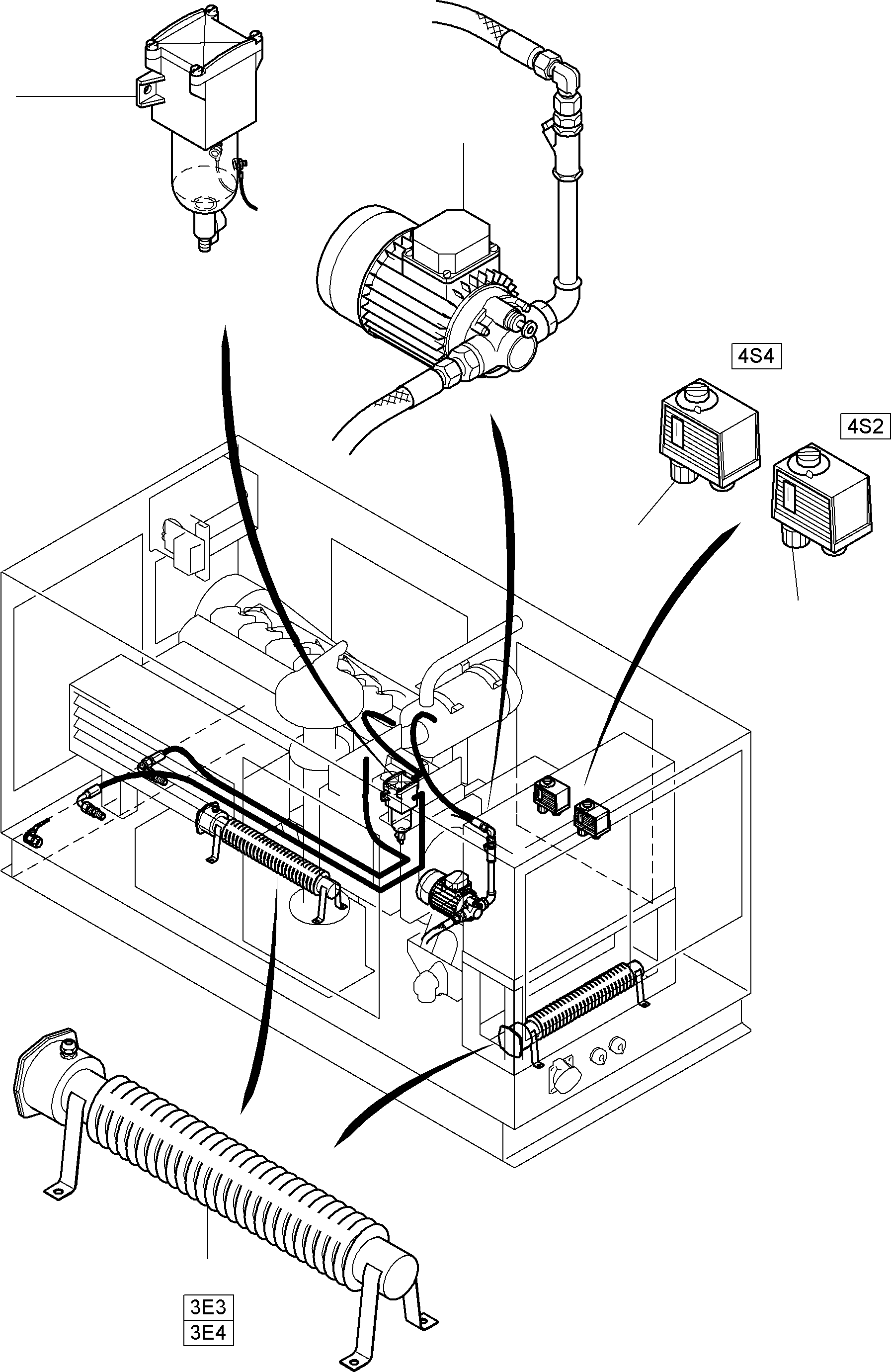 4S4

4S2

3E3
3E4