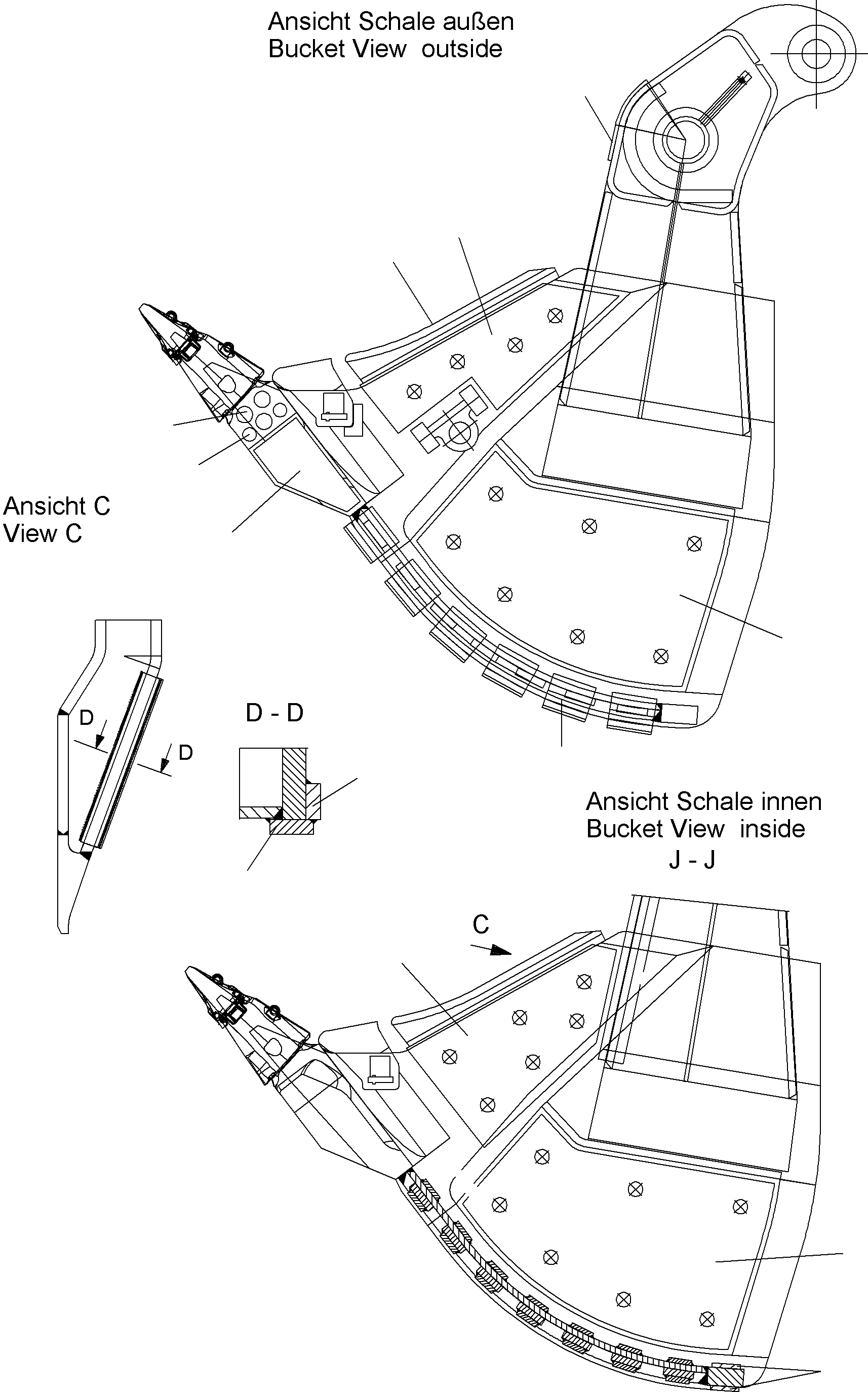 Ansicht Schale außen
Bucket View outside

Ansicht C
View C

D

D

D - D

Ansicht Schale innen
Bucket View inside
J - J

C