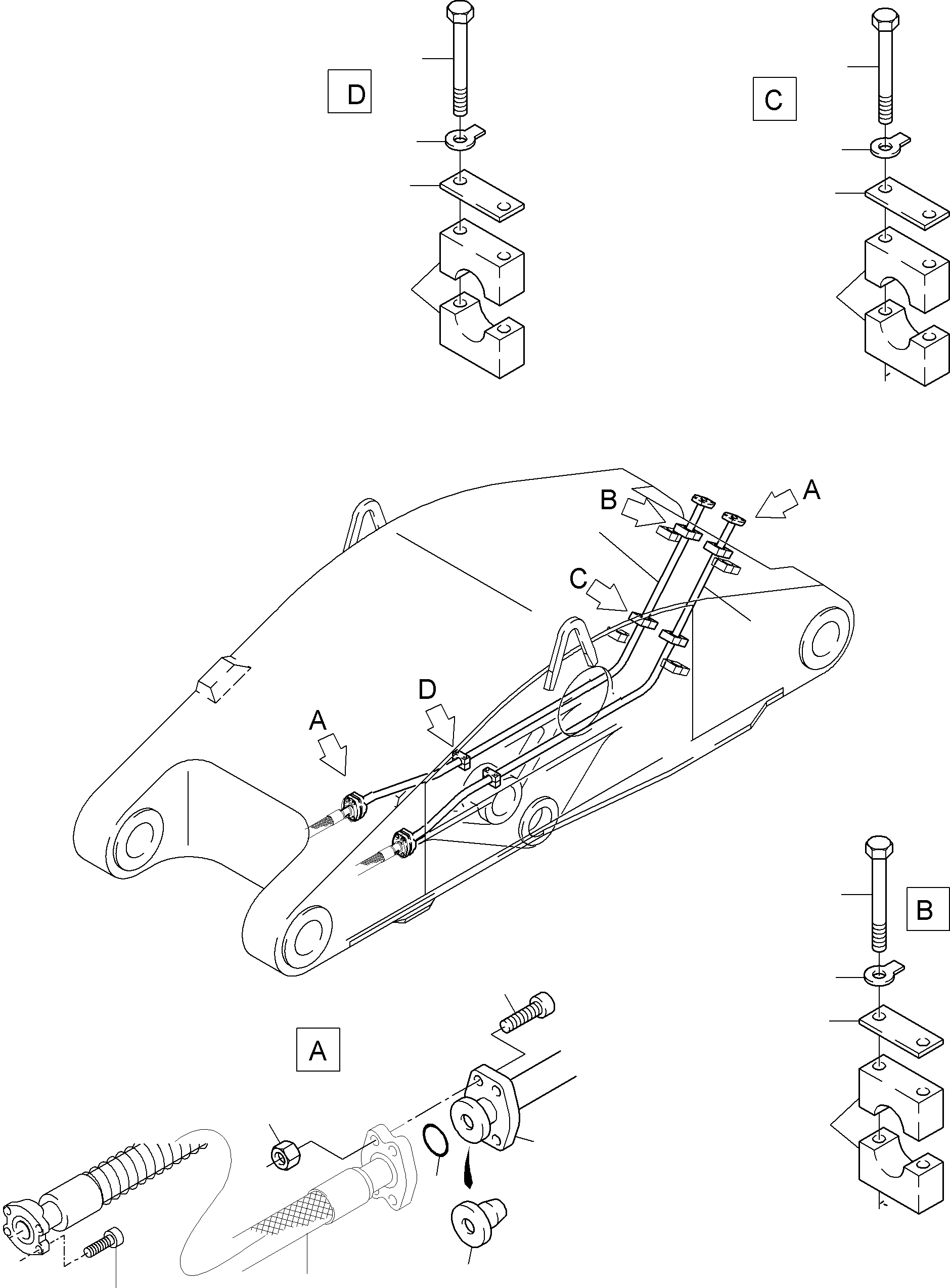 D

C

B

A

C

D

A

B

A