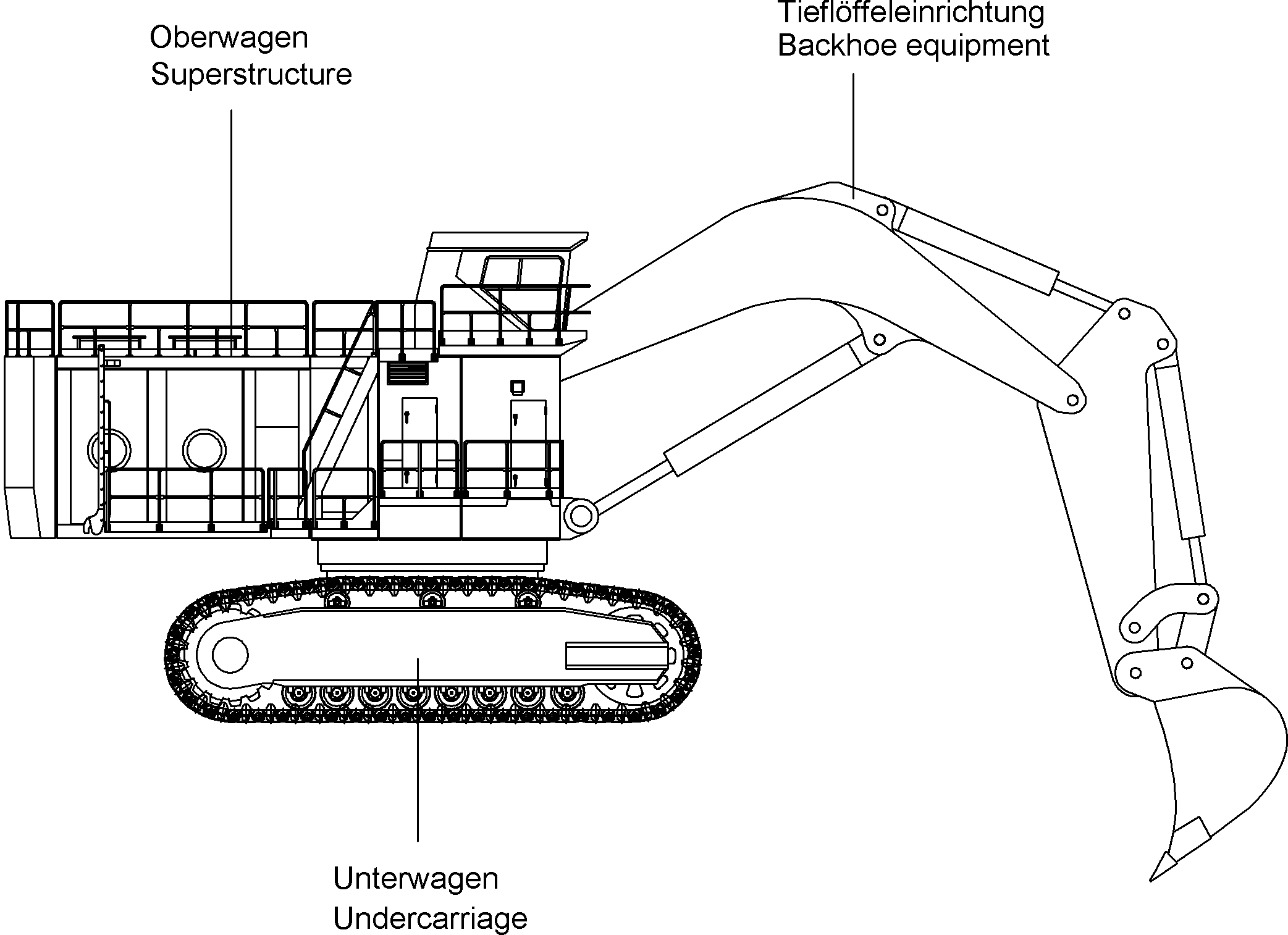 Oberwagen
Superstructure

Tieflöffeleinrichtung
Backhoe equipment

Unterwagen
Undercarriage