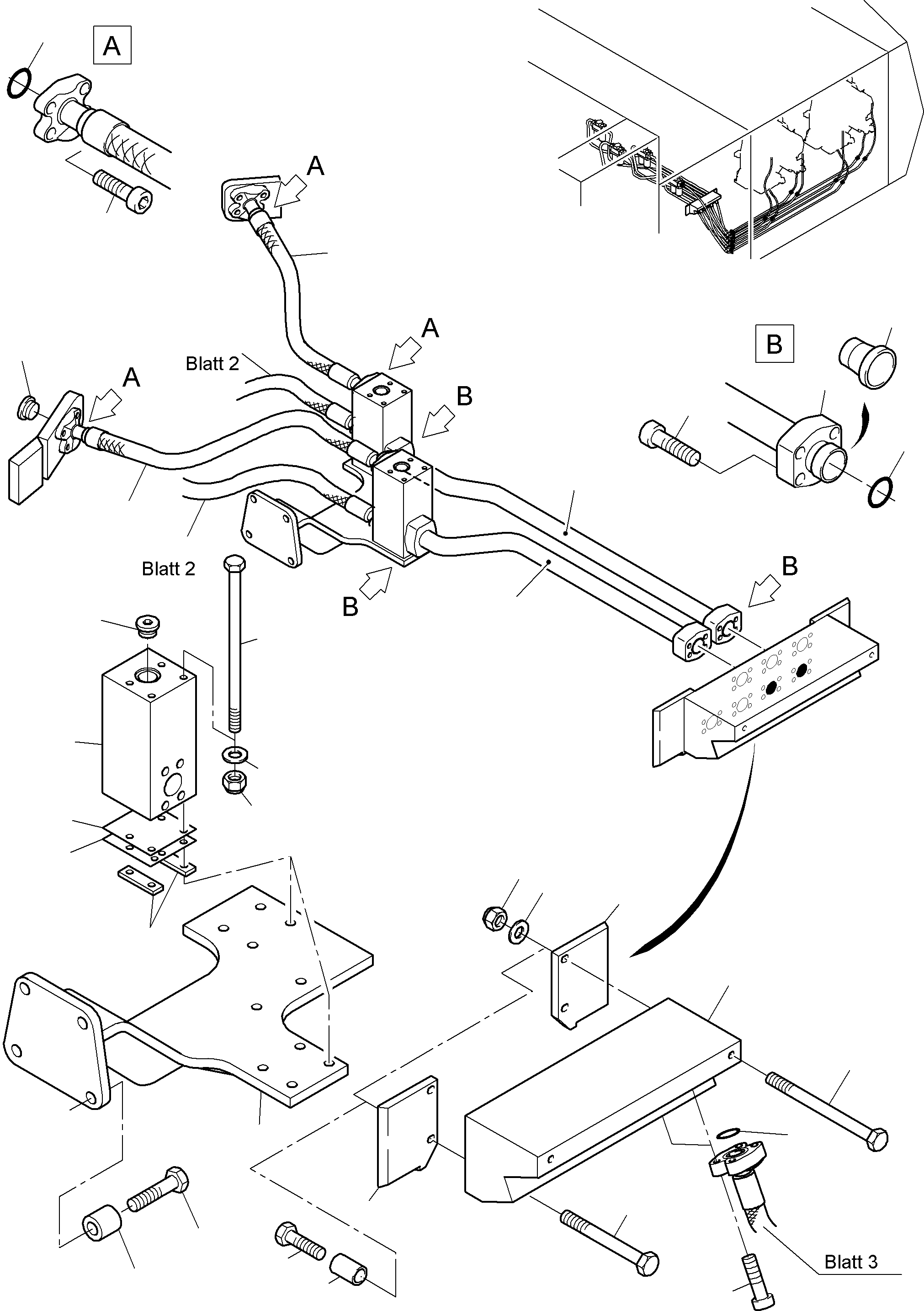 A

A

A

Blatt 2

A

B

B

Blatt 2

B

B

Blatt 3