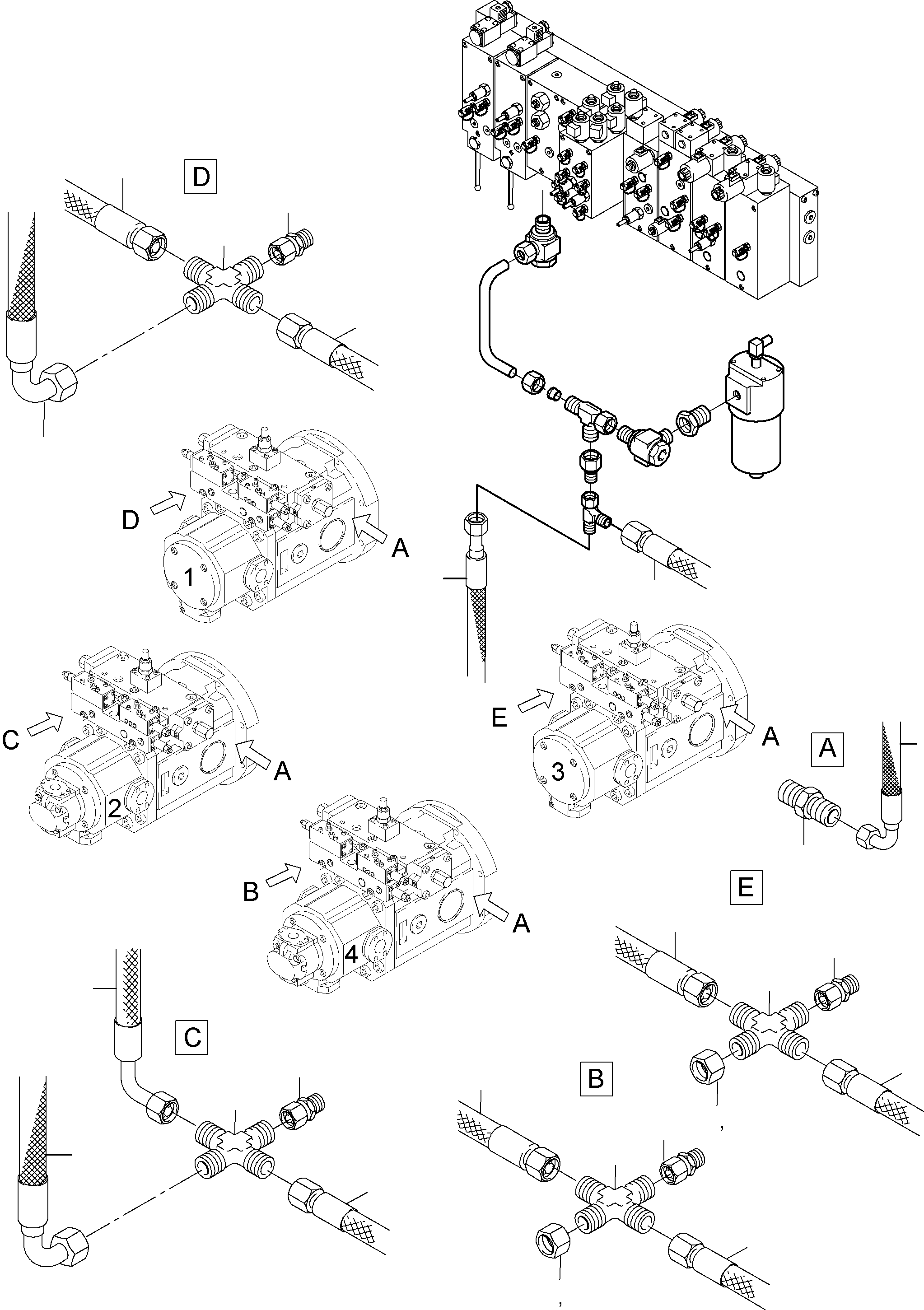 D

D

A

1

C

A

2

E

A

3

A

B

A

4

E

C

B

,

,