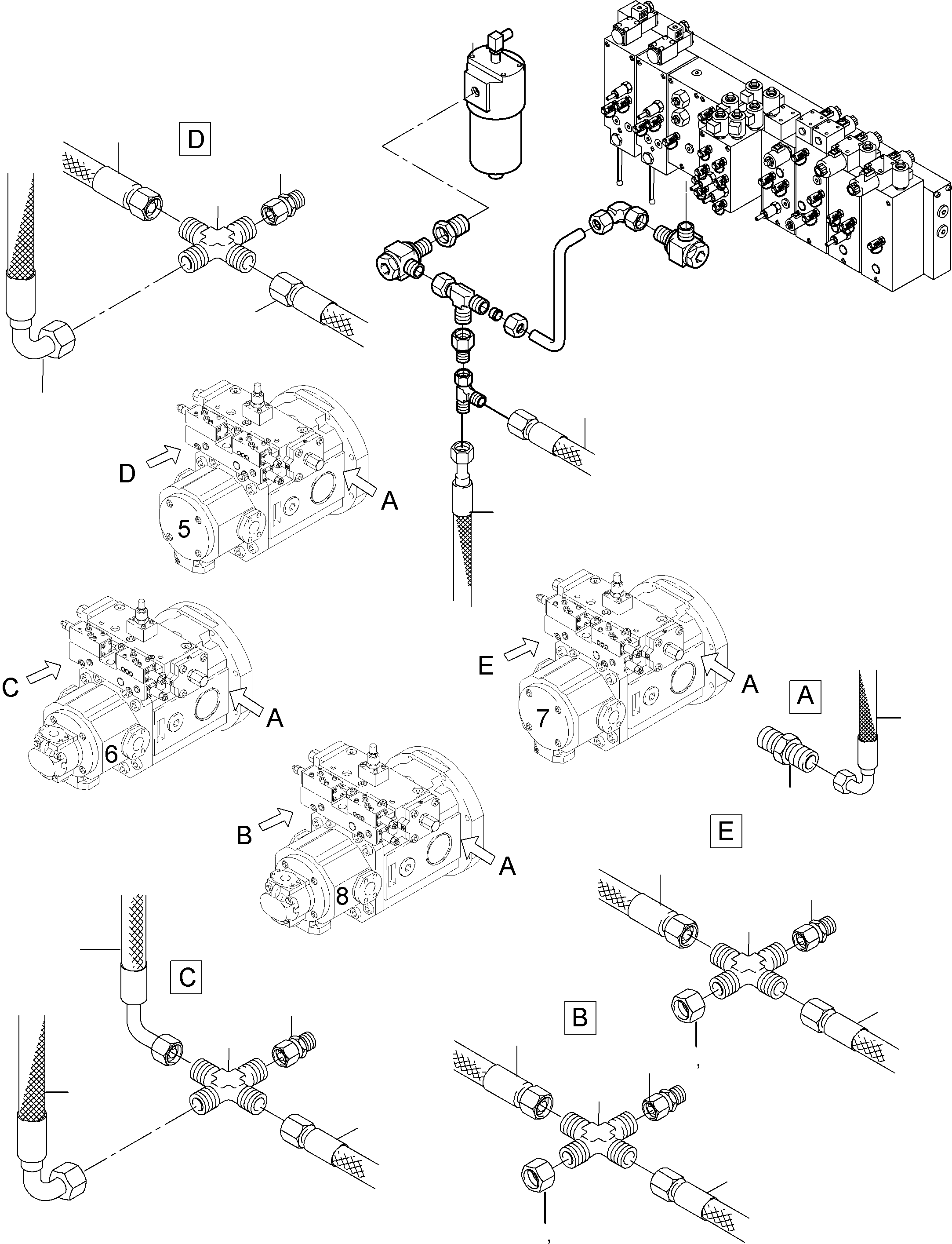 D

D
A
5

C
A
6

E
A
7

A

B
A
8

E

C

B

,

,