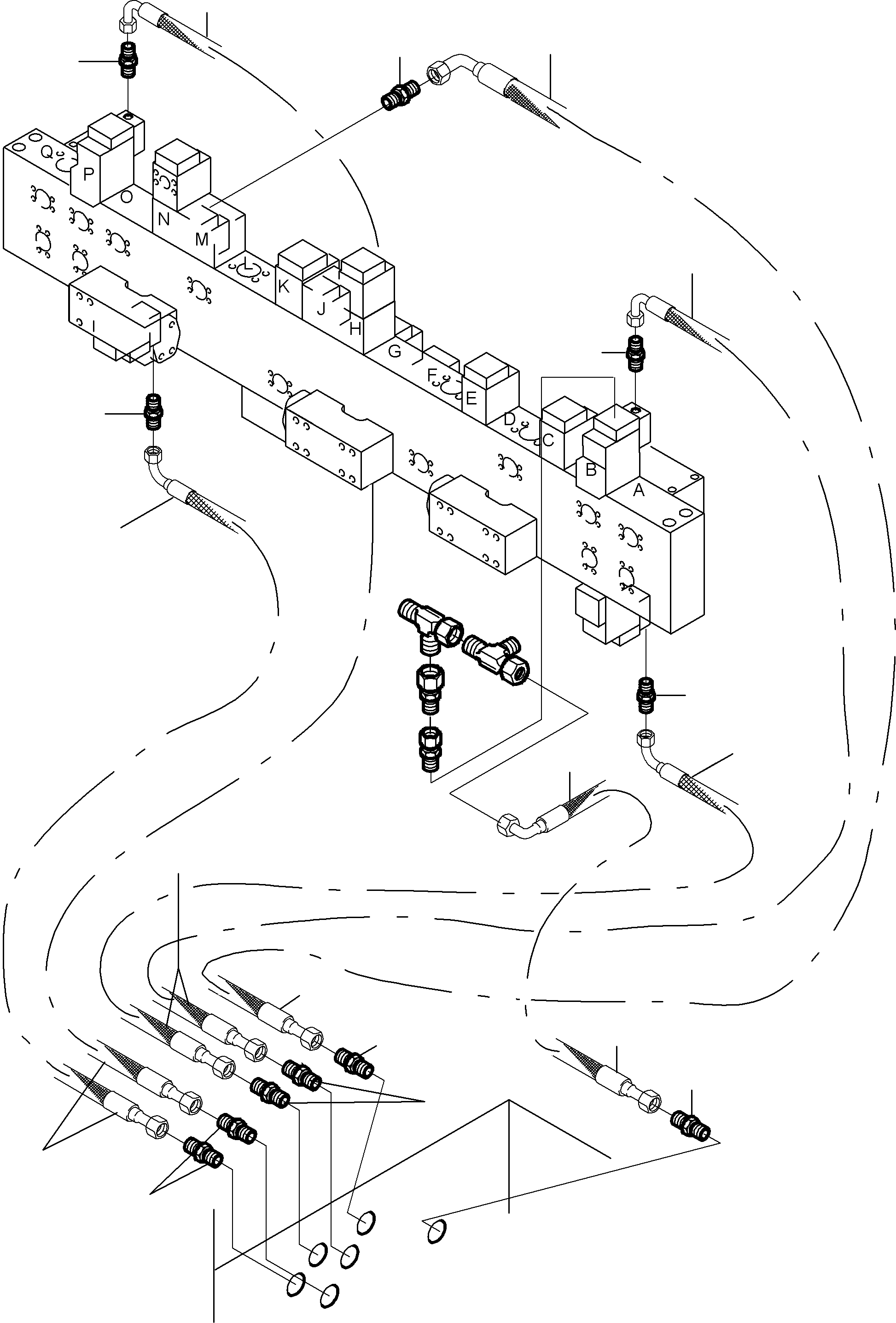 Q
P
O
N
M
L
K
J
H
G
F
E
D
C
B
A