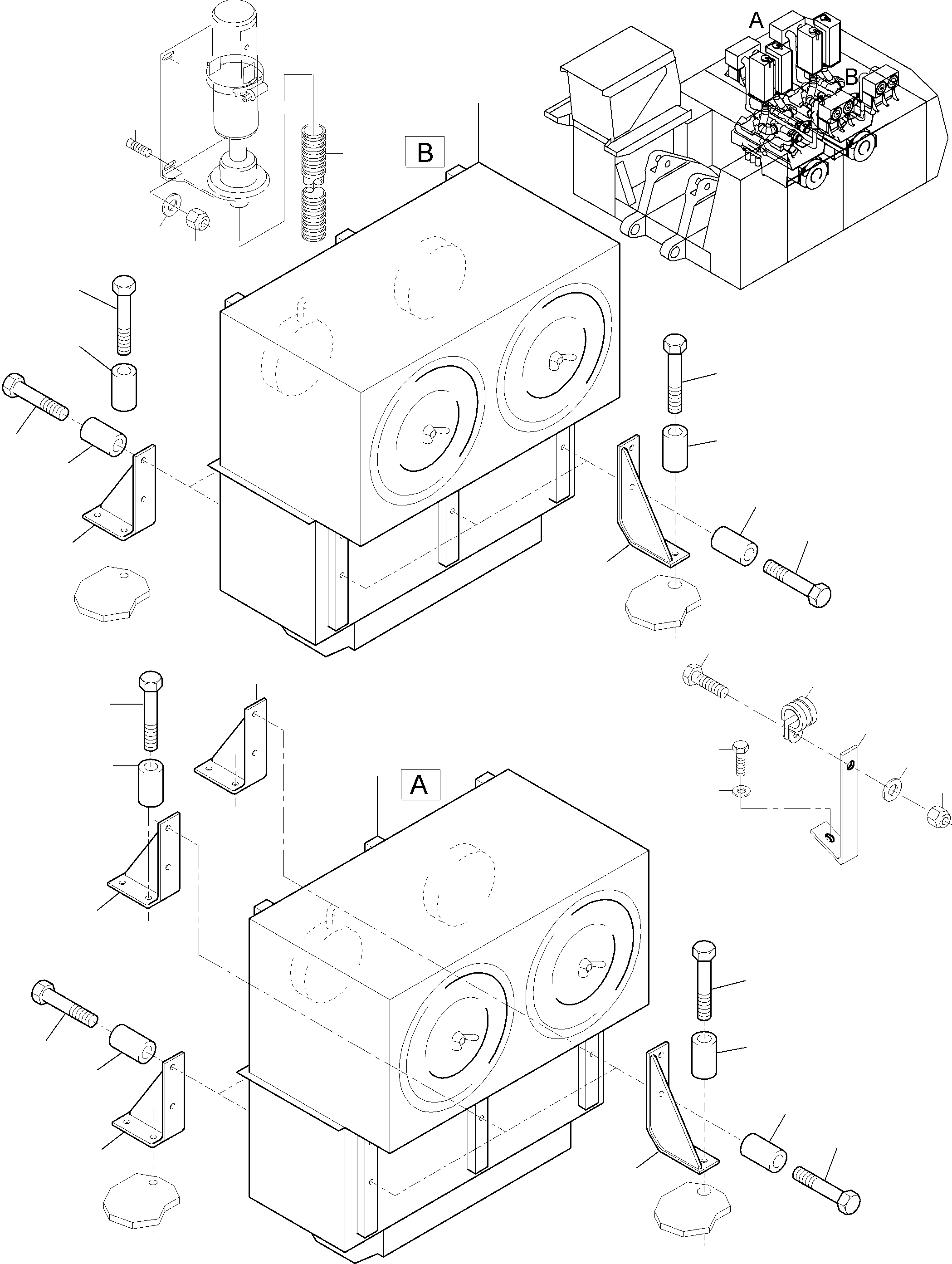 A

B

B

A