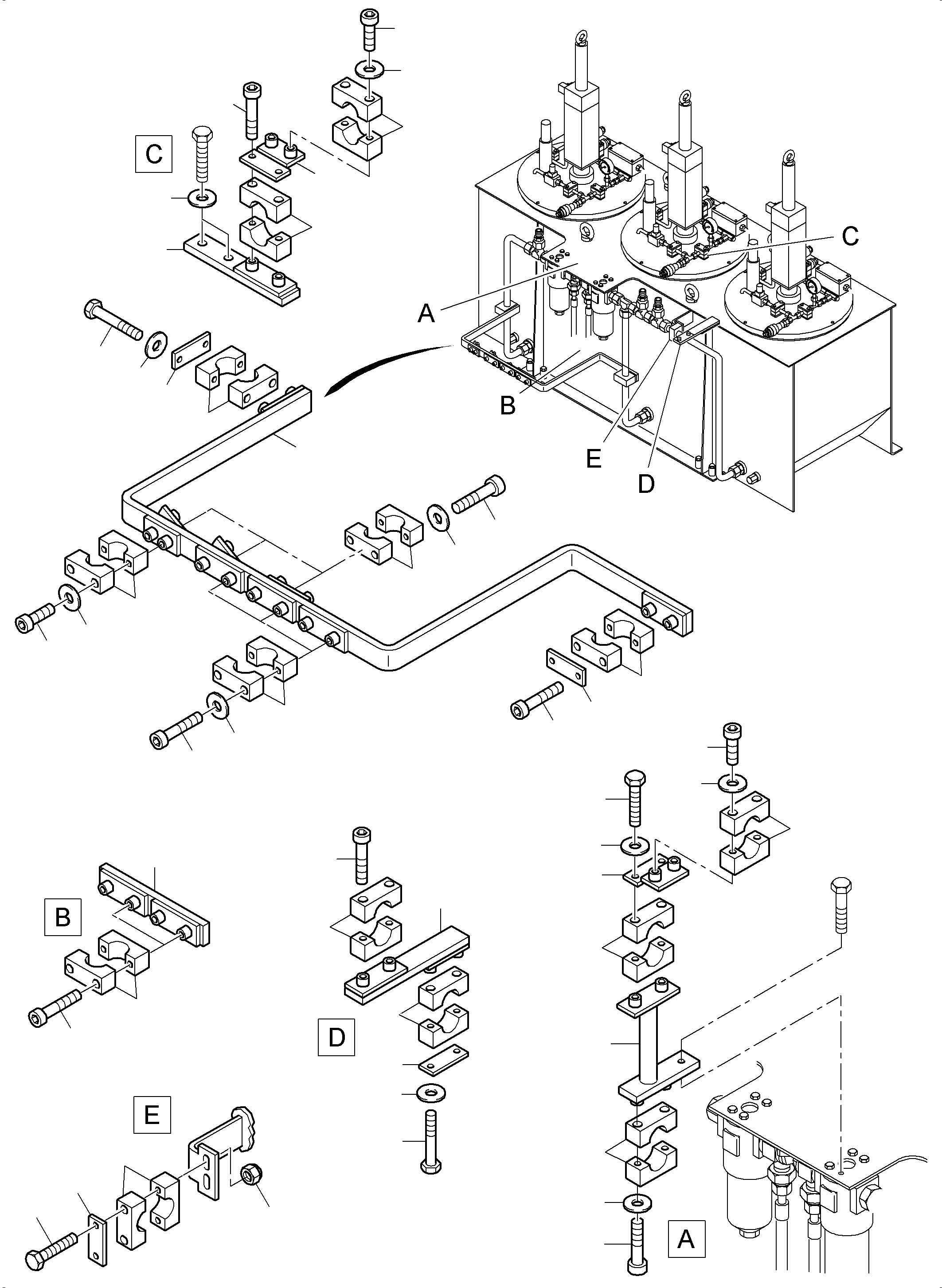 C

C

A

B

E

D

B

D

E

A