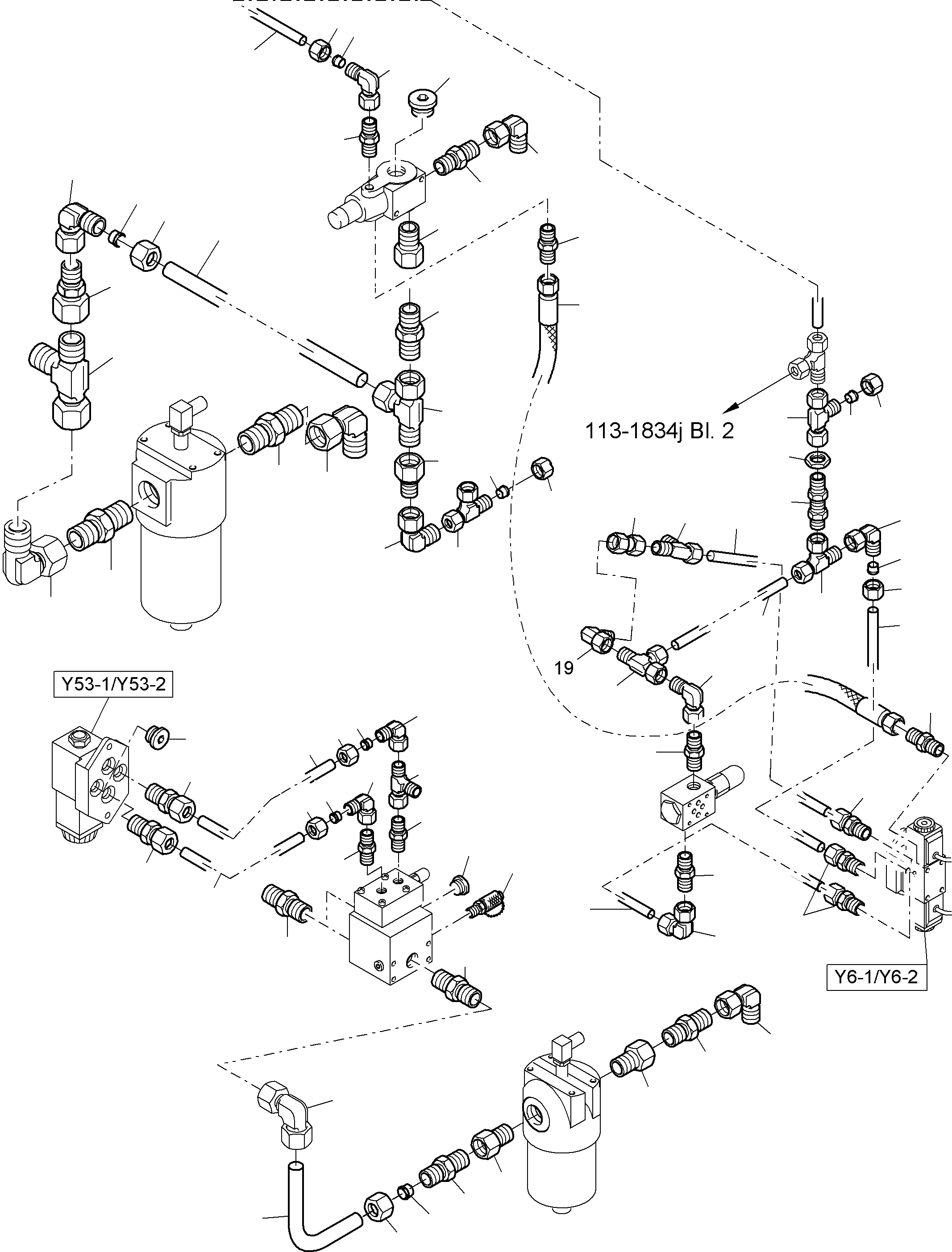 113-1834j Bl. 2

19

Y53-1/Y53-2

Y6-1/Y6-2