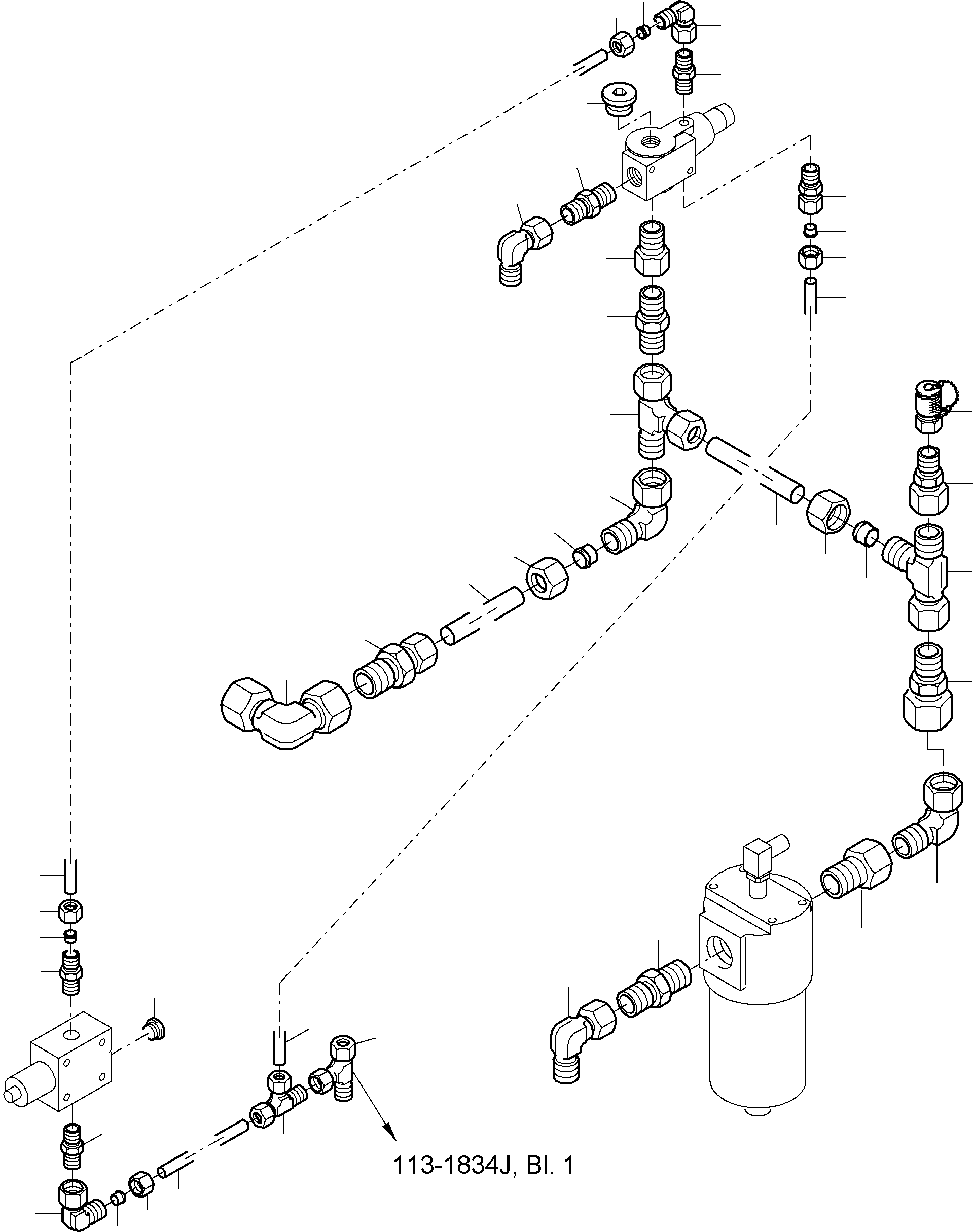 113-1834J, Bl. 1