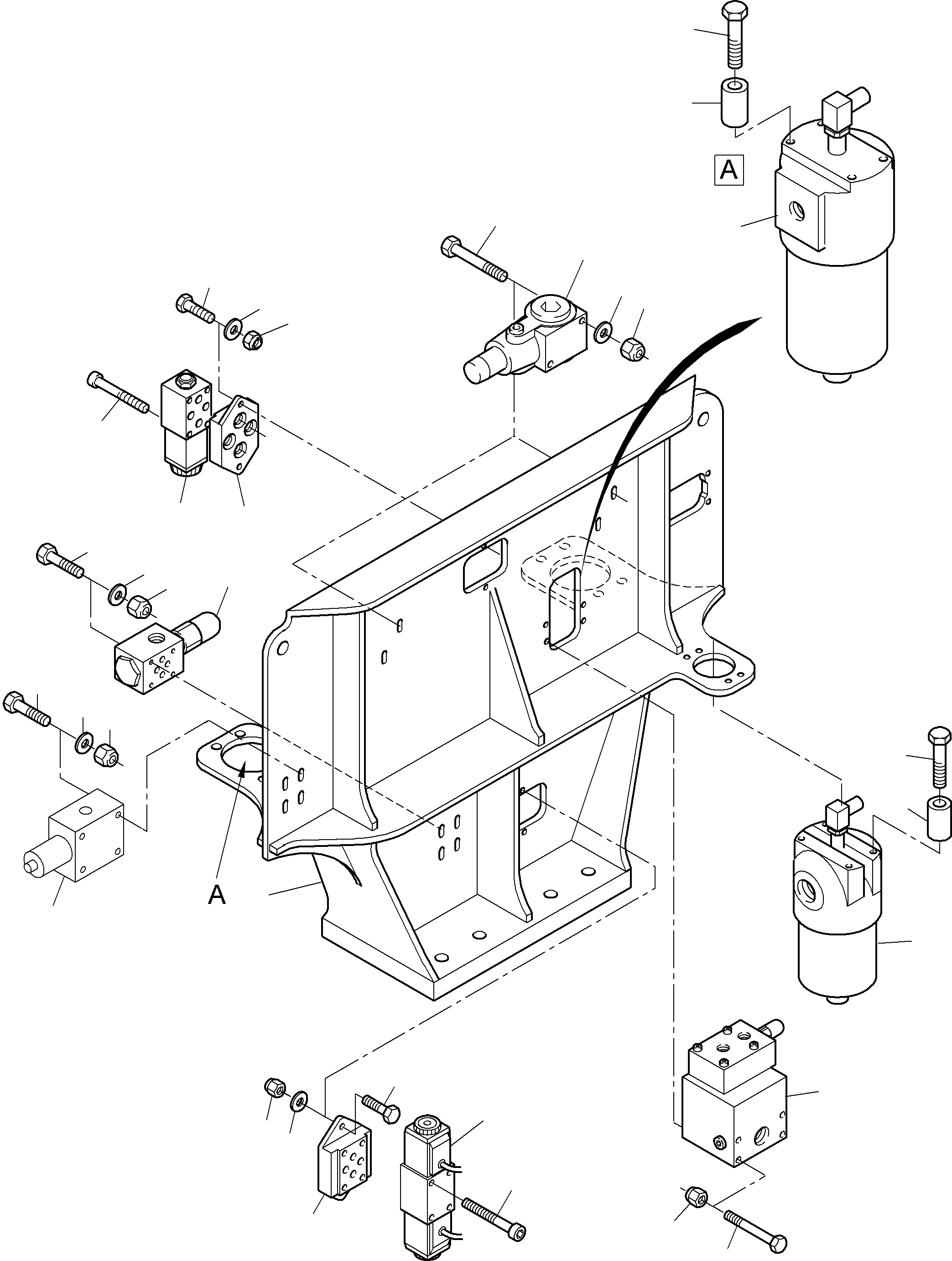 A

A