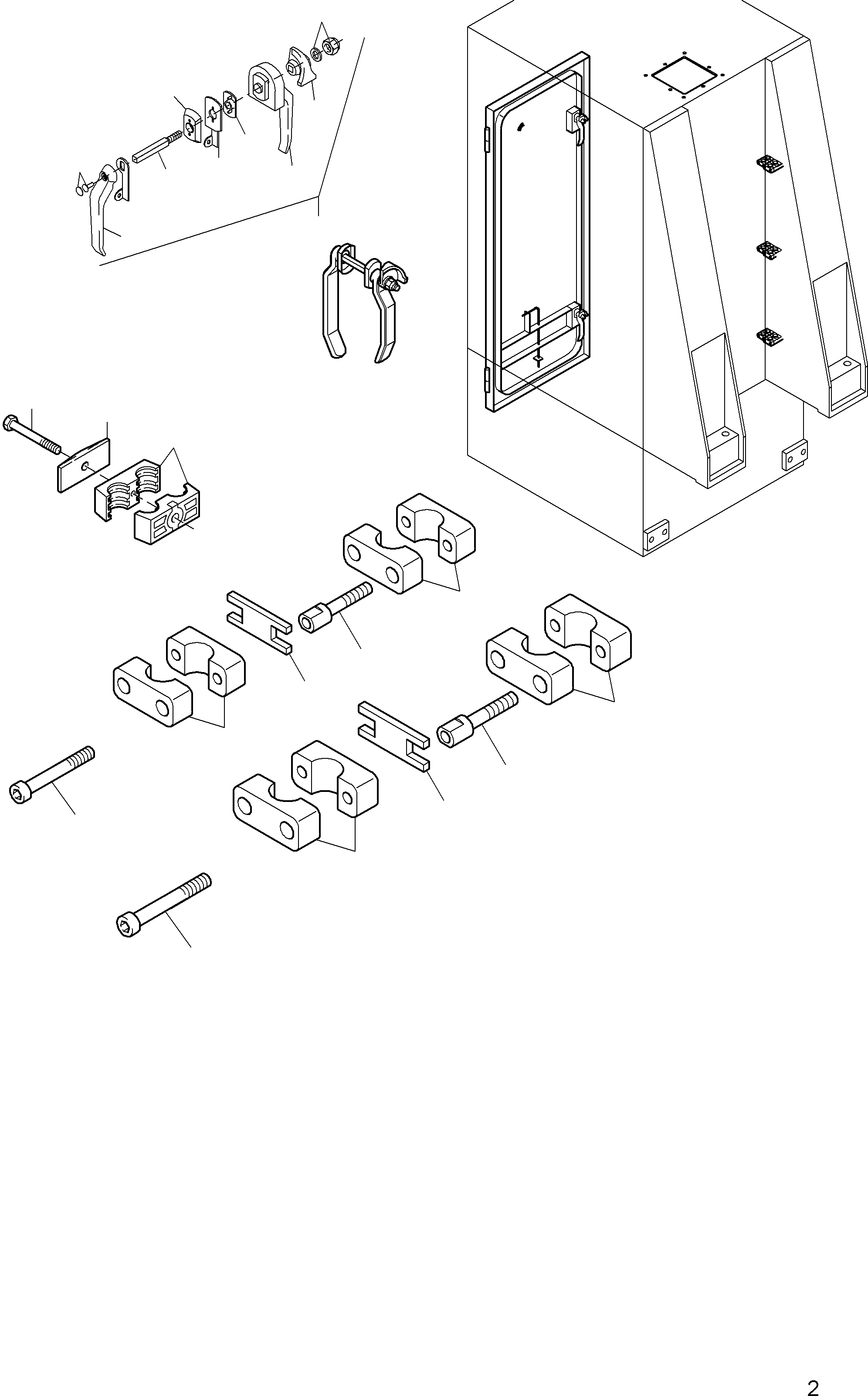 2