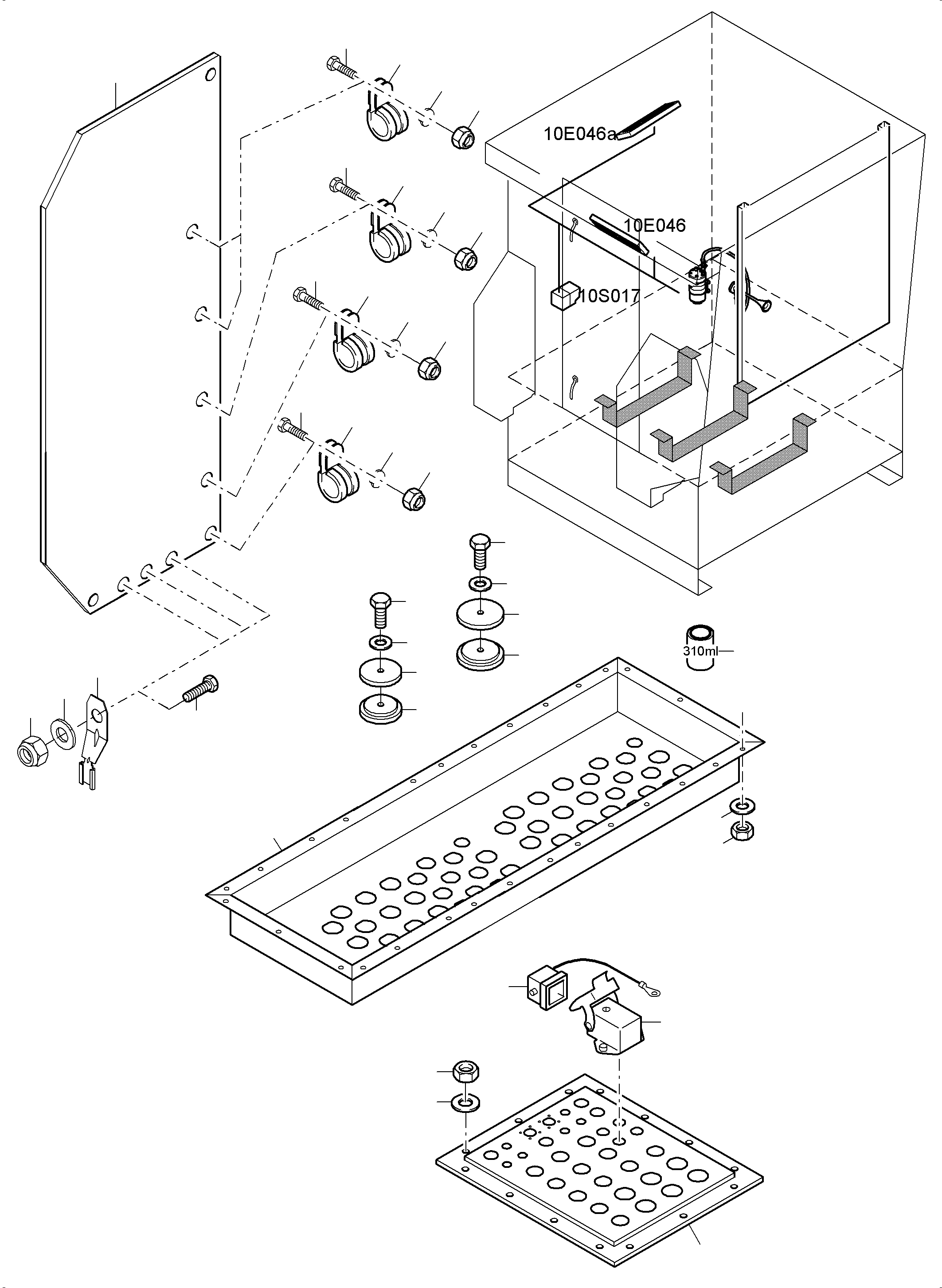 10E046a
10E046
10S017
310ml